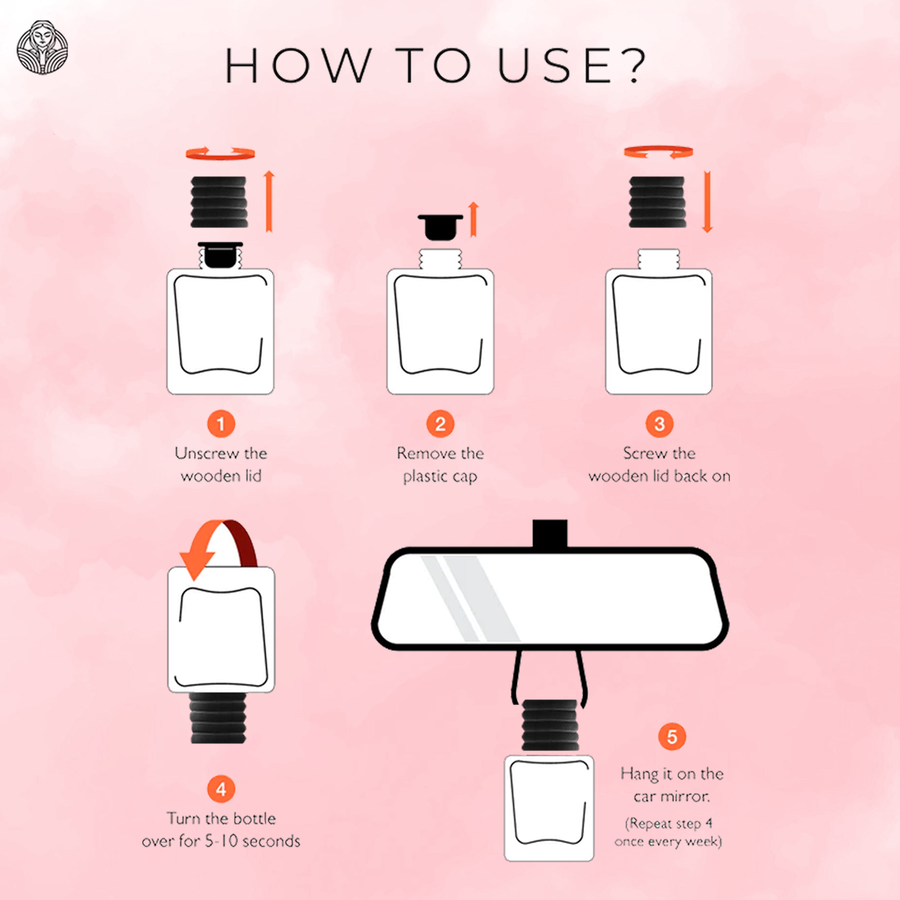 HOW TO USE?

1
Unscrew the wooden lid

2
Remove the plastic cap

3
Screw the wooden lid back on

4
Turn the bottle over for 5-10 seconds

5
Hang it on the car mirror.
(Repeat step 4 once every week)