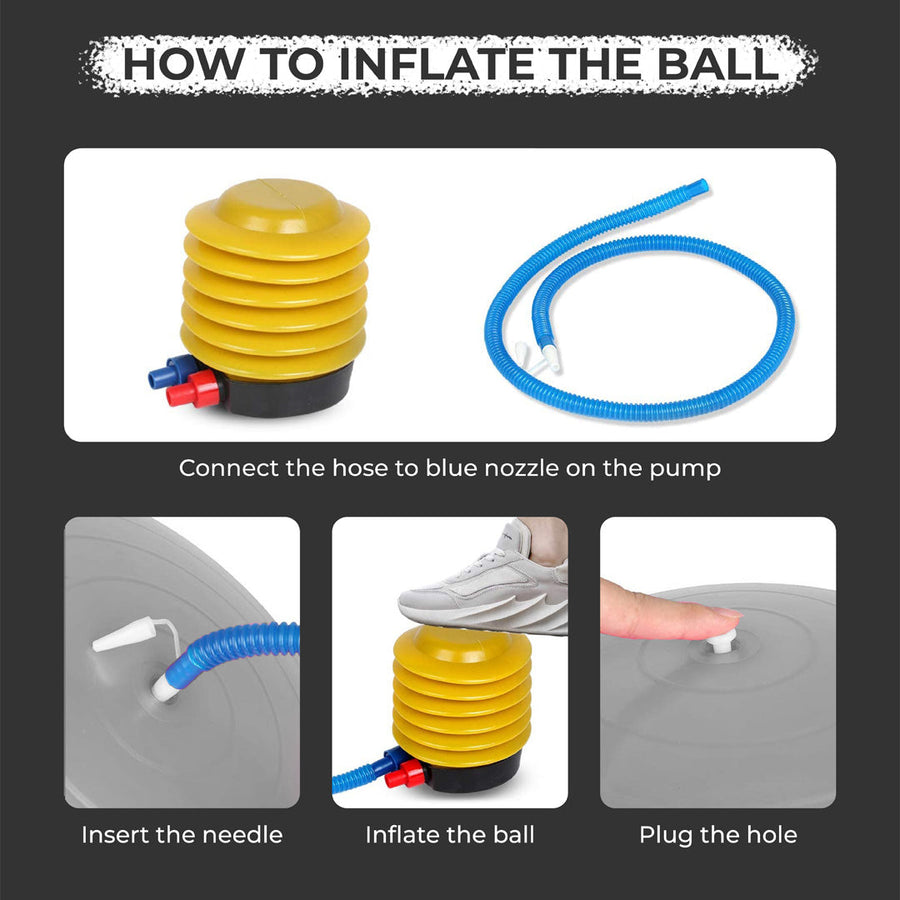 HOW TO INFLATE THE BALL

Connect the hose to blue nozzle on the pump

Insert the needle

Inflate the ball

Plug the hole