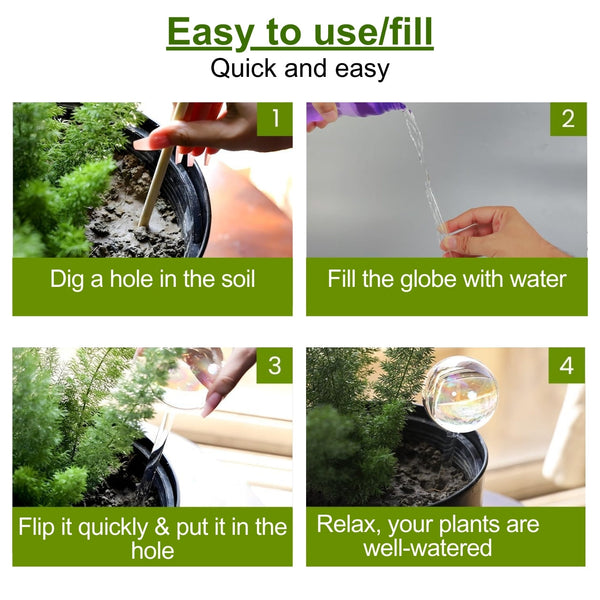 Easy to use/fill
Quick and easy

1
Dig a hole in the soil

2
Fill the globe with water

3
Flip it quickly & put it in the hole

4
Relax, your plants are well-watered