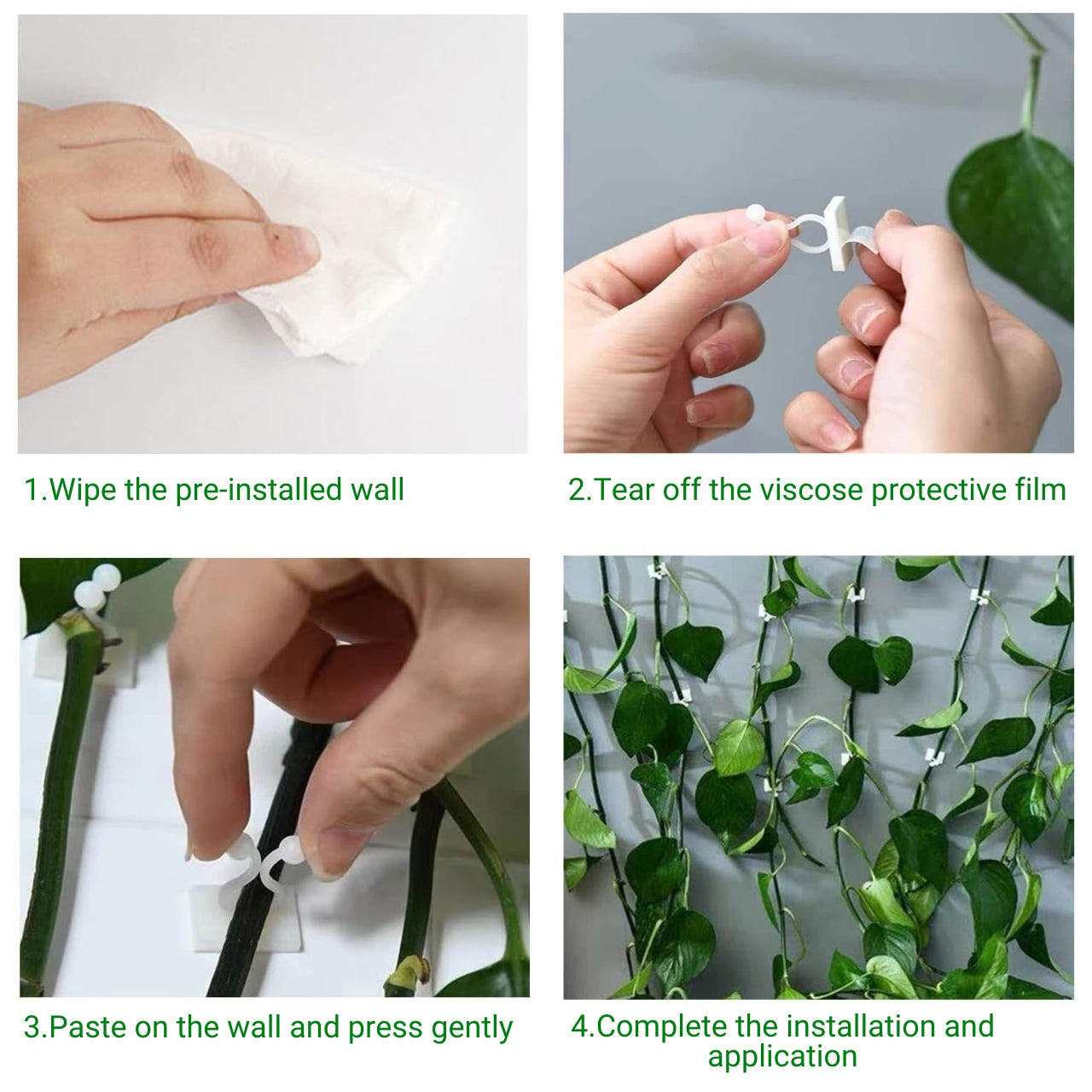 1.Wipe the pre-installed wall

2.Tear off the viscose protective film

3.Paste on the wall and press gently

4.Complete the installation and application