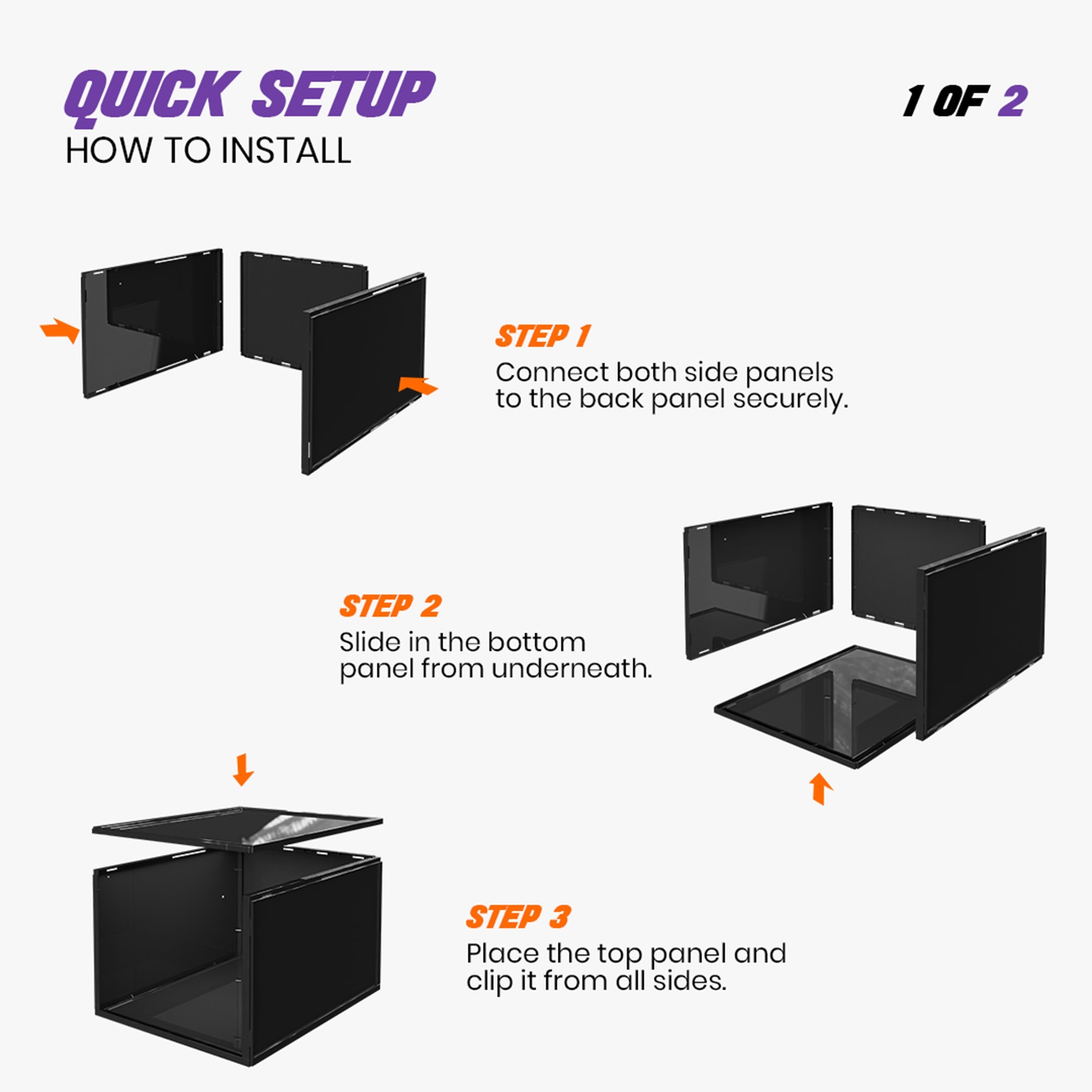 QUICK SETUP
HOW TO INSTALL

1 OF 2

STEP 1
Connect both side panels to the back panel securely.

STEP 2
Slide in the bottom panel from underneath.

STEP 3
Place the top panel and clip it from all sides.