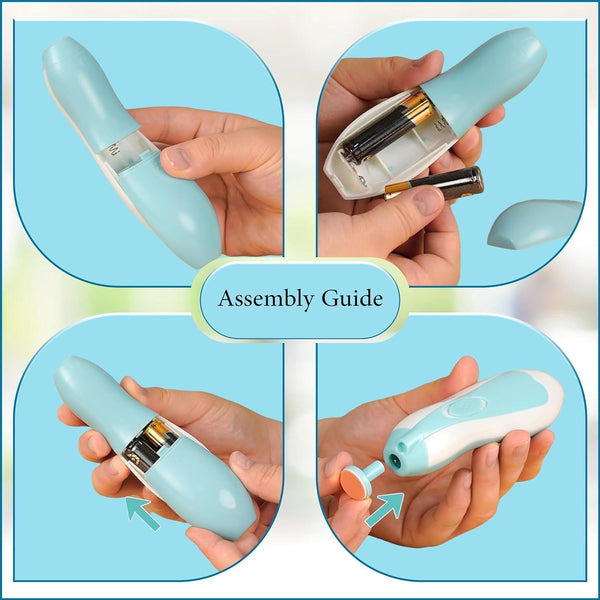 Assembly Guide