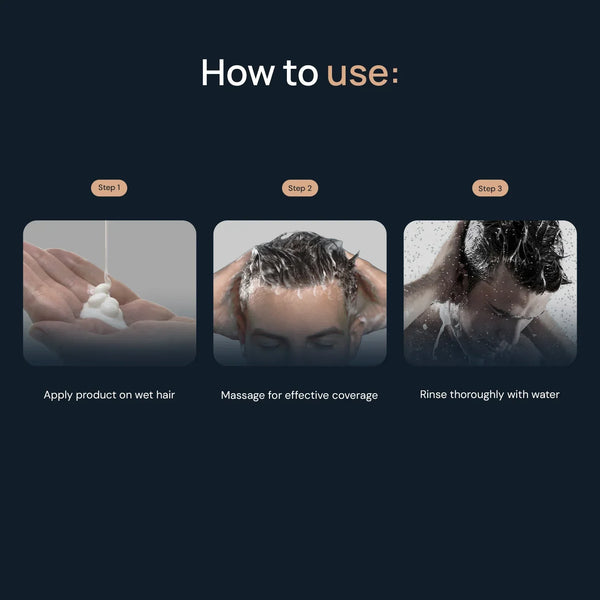 How to use:

Step 1

Apply product on wet hair

Step 2

Massage for effective coverage

Step 3

Rinse thoroughly with water