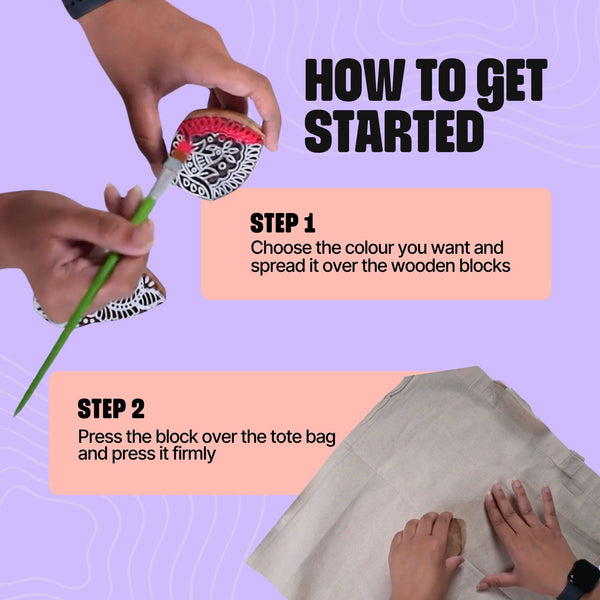 HOW TO GET STARTED

STEP 1
Choose the colour you want and spread it over the wooden blocks

STEP 2
Press the block over the tote bag and press it firmly