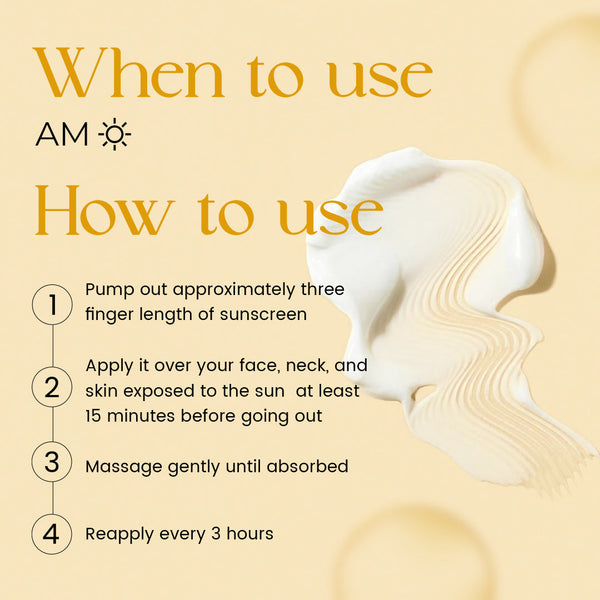 When to use

AM

How to use

1 Pump out approximately three finger length of sunscreen

2 Apply it over your face, neck, and skin exposed to the sun at least 15 minutes before going out

3 Massage gently until absorbed

4 Reapply every 3 hours