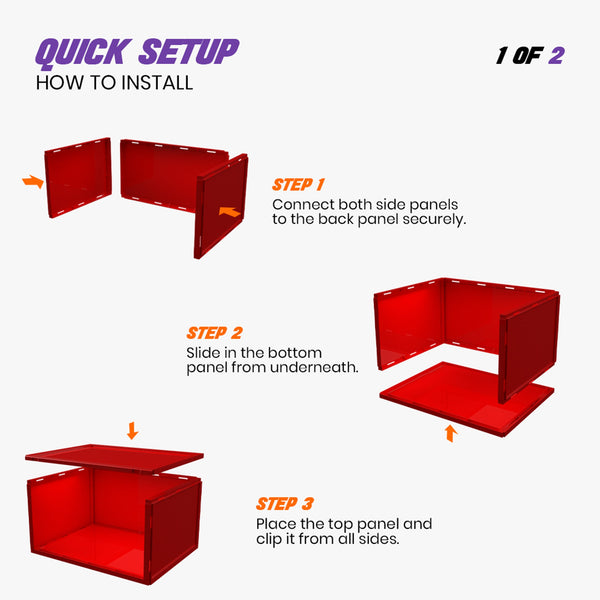 QUICK SETUP
HOW TO INSTALL

1 OF 2

STEP 1
Connect both side panels to the back panel securely.

STEP 2
Slide in the bottom panel from underneath.

STEP 3
Place the top panel and clip it from all sides.