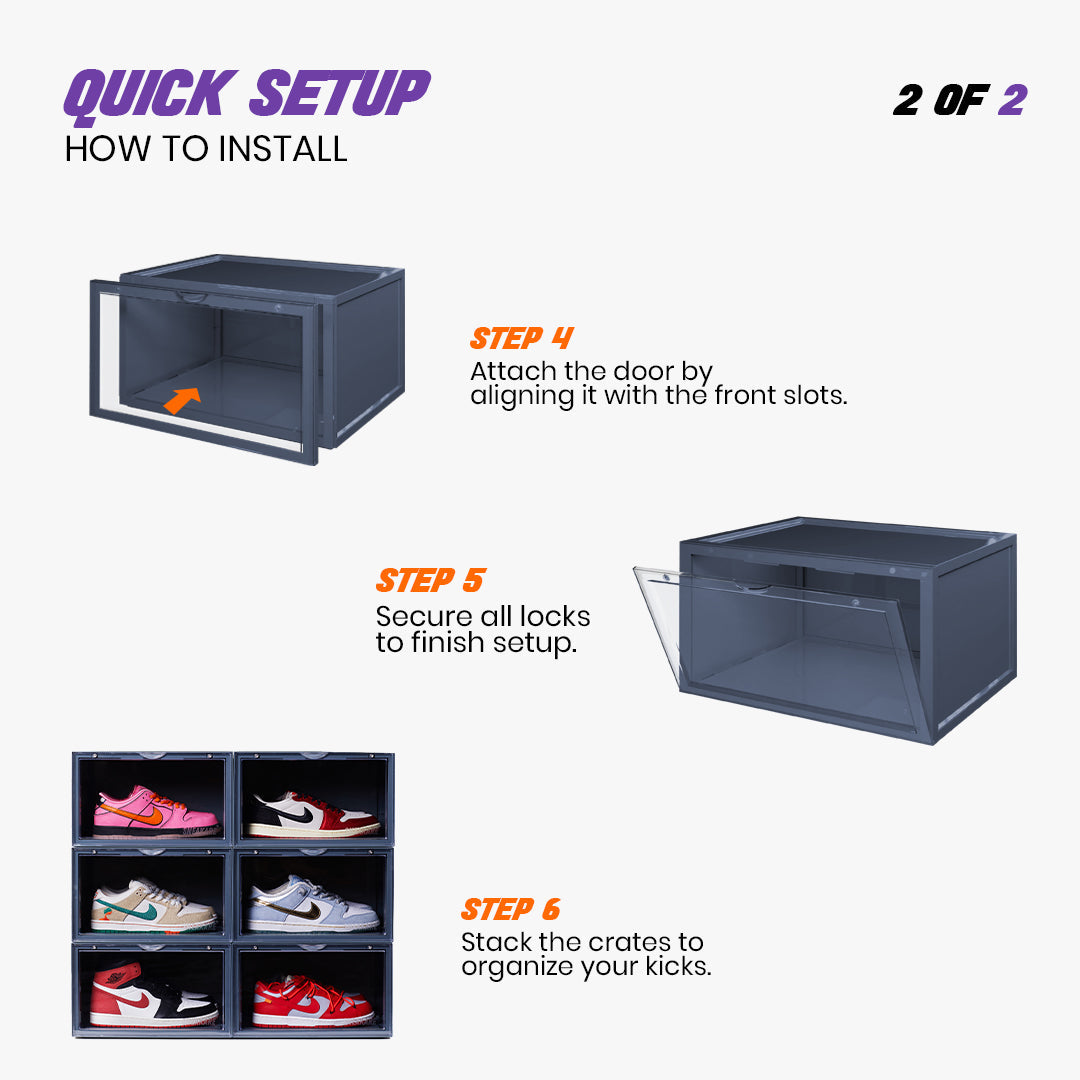 QUICK SETUP
HOW TO INSTALL

2 OF 2

STEP 4
Attach the door by aligning it with the front slots.

STEP 5
Secure all locks to finish setup.

STEP 6
Stack the crates to organize your kicks.