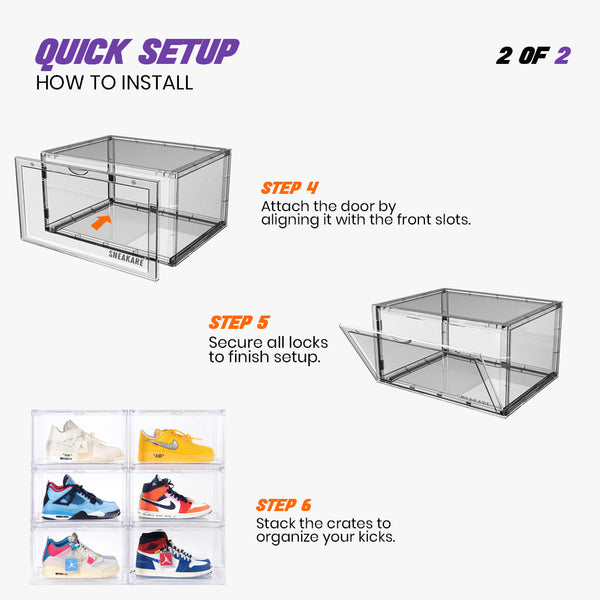 QUICK SETUP
HOW TO INSTALL

2 OF 2

SNEAKARE

STEP 4
Attach the door by aligning it with the front slots.

STEP 5
Secure all locks to finish setup.

SNEAKARE

"AIR"

"AIR"

STEP 6
Stack the crates to organize your kicks.