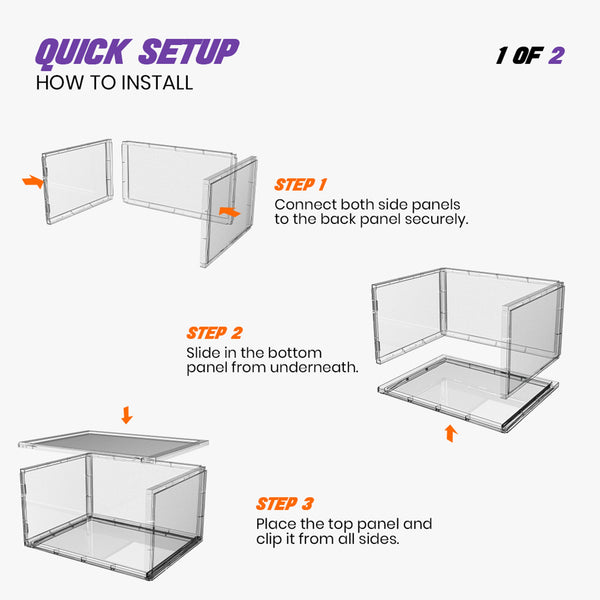 QUICK SETUP
HOW TO INSTALL

1 OF 2

STEP 1
Connect both side panels to the back panel securely.

STEP 2
Slide in the bottom panel from underneath.

STEP 3
Place the top panel and clip it from all sides.