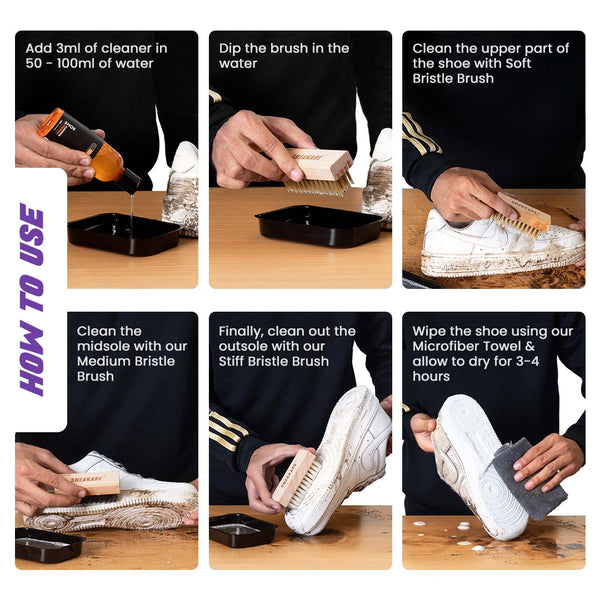 HOW TO USE

Add 3ml of cleaner in 50 - 100ml of water

SHOE

Dip the brush in the water

Clean the upper part of the shoe with Soft Bristle Brush

SNEAKARE

Clean the midsole with our Medium Bristle Brush

SNEAKARE

Finally, clean out the outsole with our Stiff Bristle Brush

SNEAKARE

Wipe the shoe using our Microfiber Towel & allow to dry for 3-4 hours