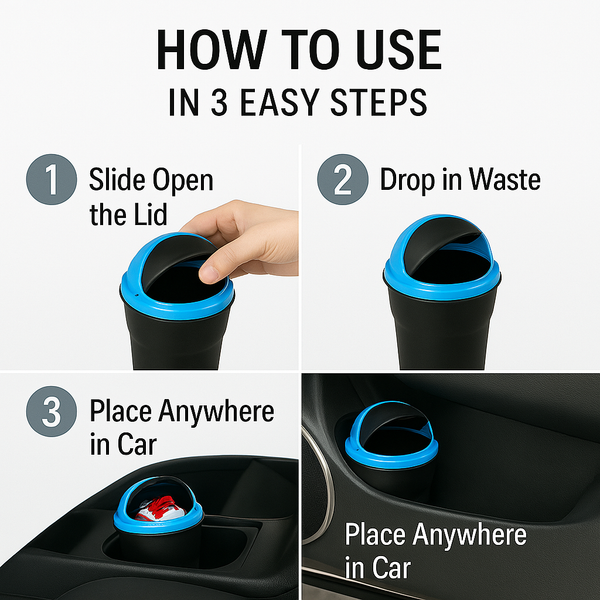 HOW TO USE
IN 3 EASY STEPS

1 Slide Open the Lid

2 Drop in Waste

3 Place Anywhere in Car

Place Anywhere in Car