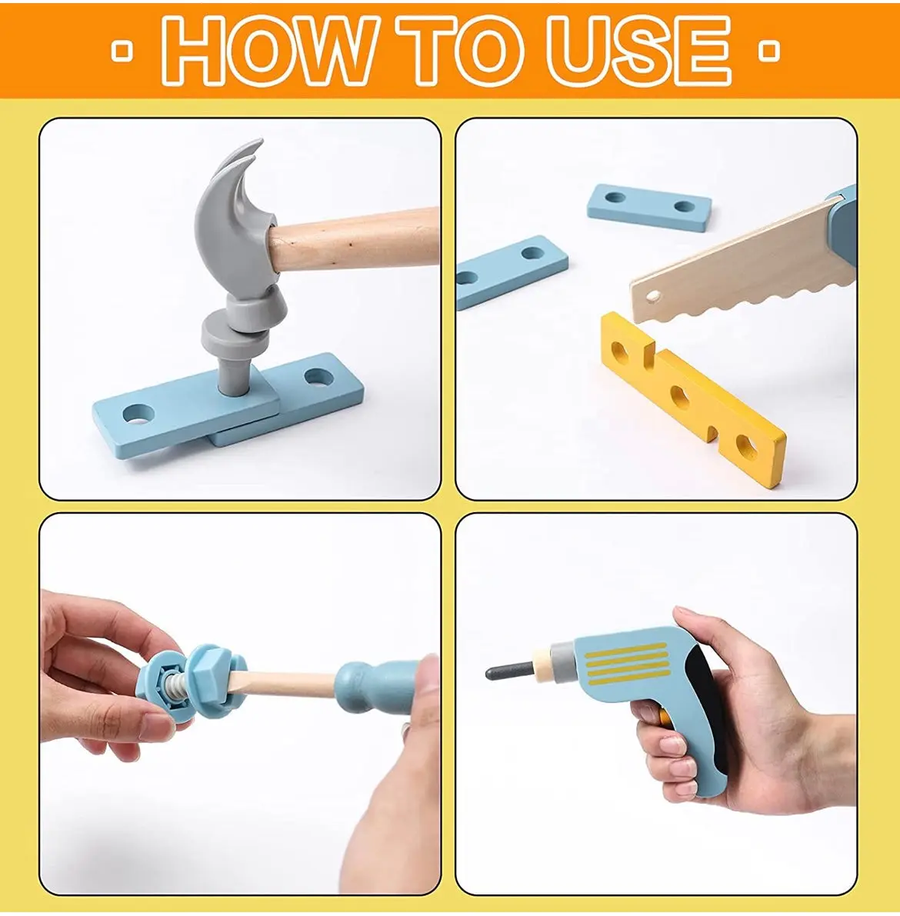 · HOW TO USE ·