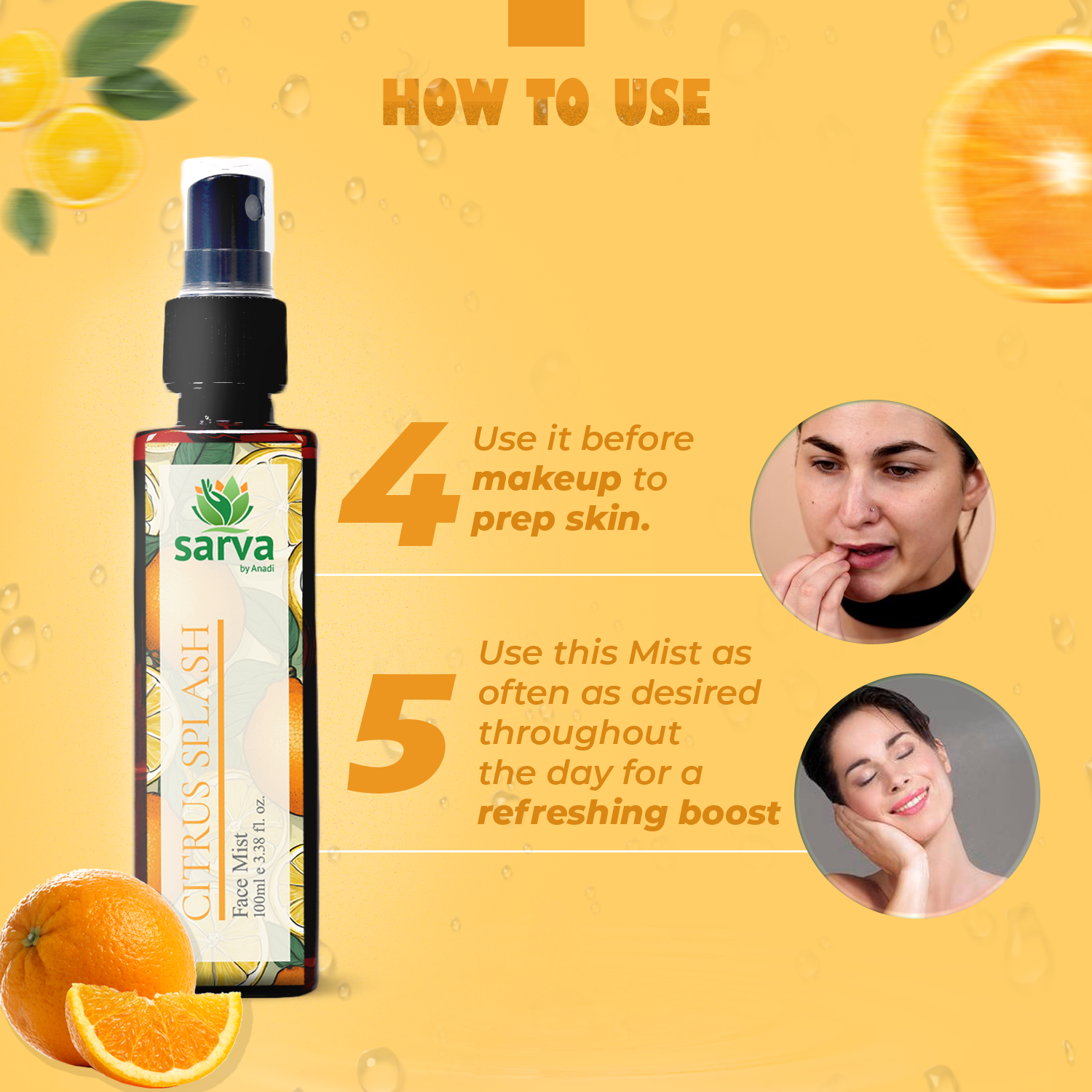 HOW TO USE

sarva
by Anadi

CITRUS SPLASH
Face Mist
100ml e 3.38 fl. oz.

4 Use it before makeup to prep skin.

5 Use this Mist as often as desired throughout the day for a refreshing boost