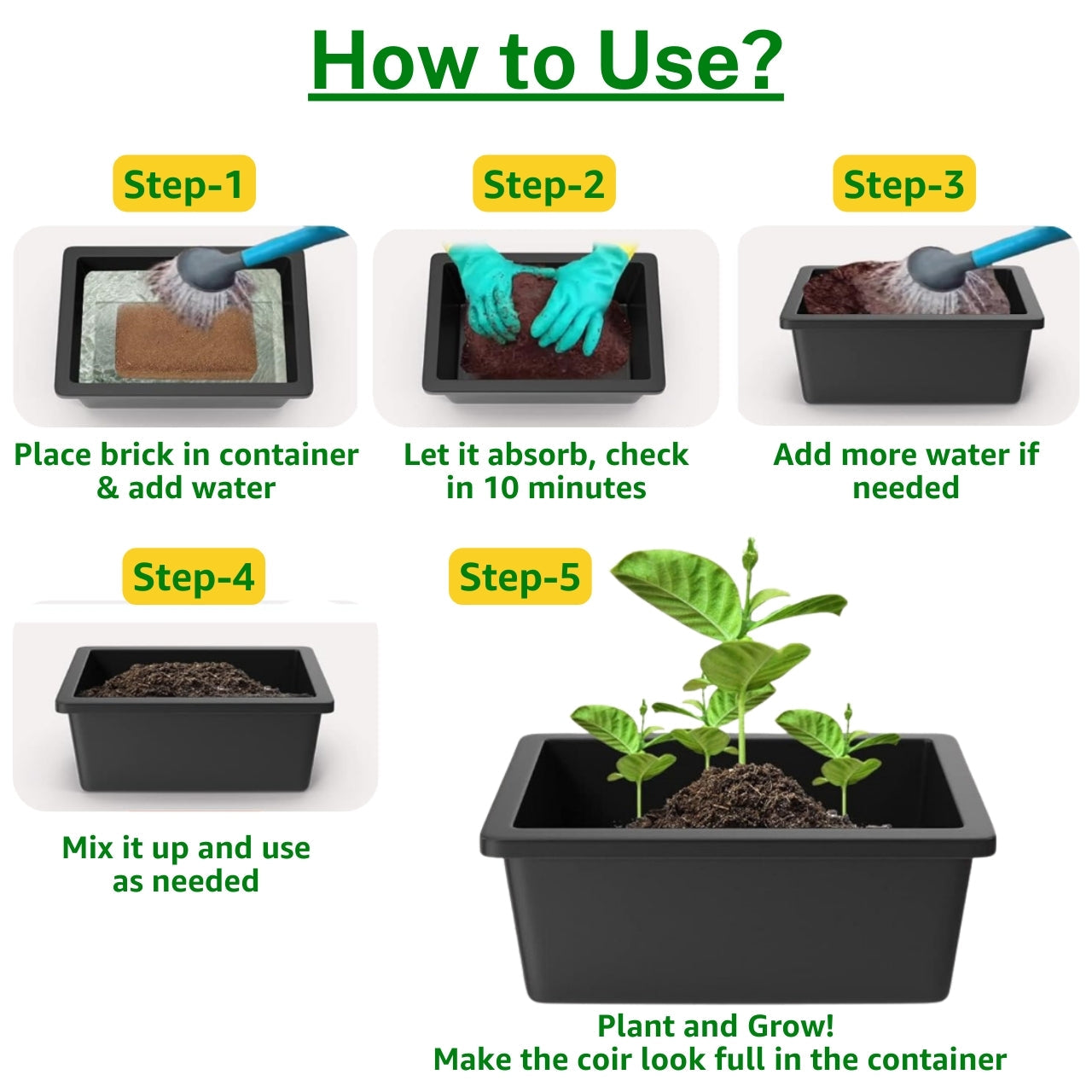 How to Use?

Step-1

Place brick in container & add water

Step-2

Let it absorb, check in 10 minutes

Step-3

Add more water if needed

Step-4

Mix it up and use as needed

Step-5

Plant and Grow!
Make the coir look full in the container