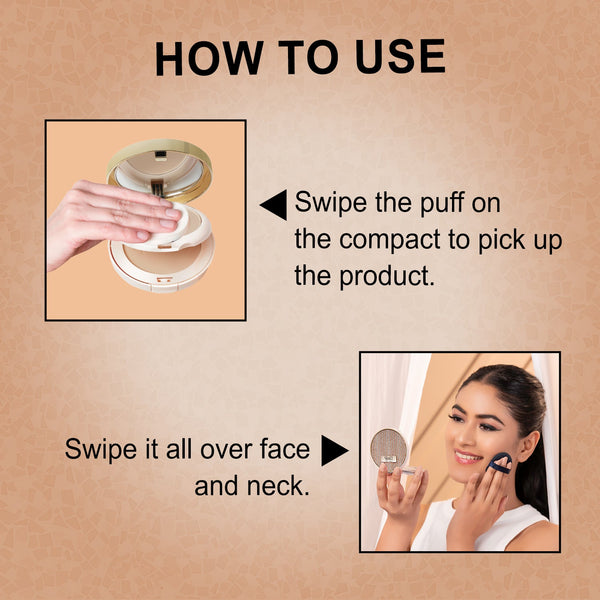 HOW TO USE

Swipe the puff on the compact to pick up the product.

Swipe it all over face and neck.