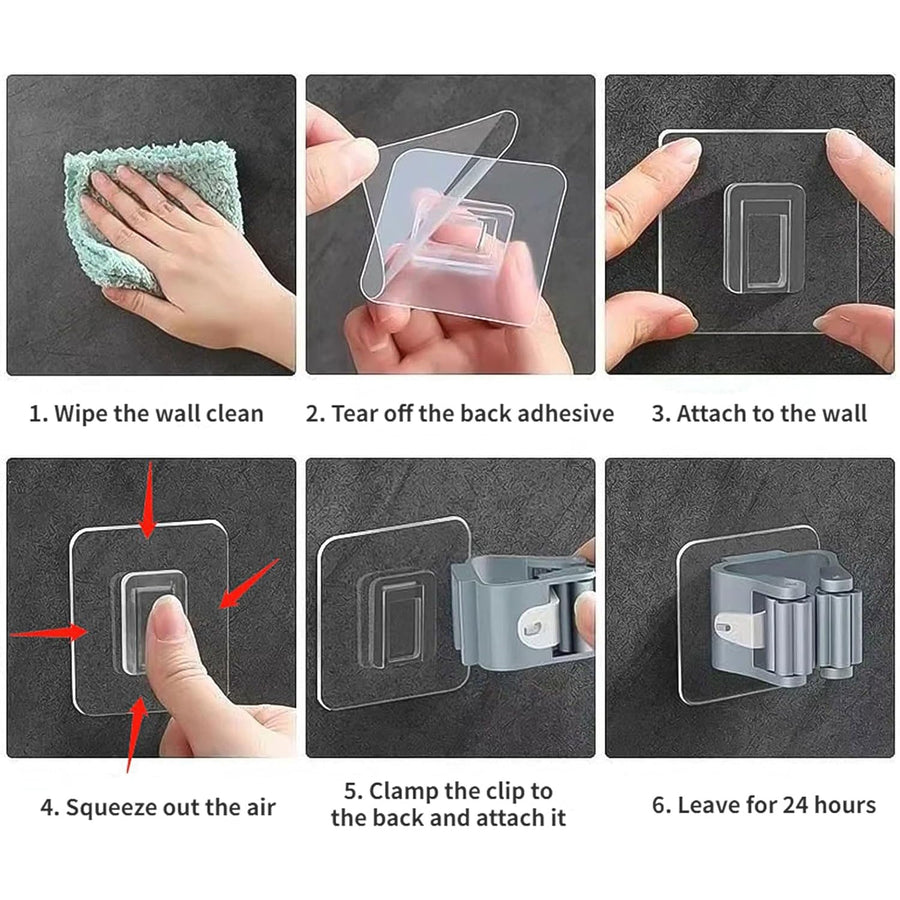 1. Wipe the wall clean

2. Tear off the back adhesive

3. Attach to the wall

4. Squeeze out the air

5. Clamp the clip to the back and attach it

6. Leave for 24 hours