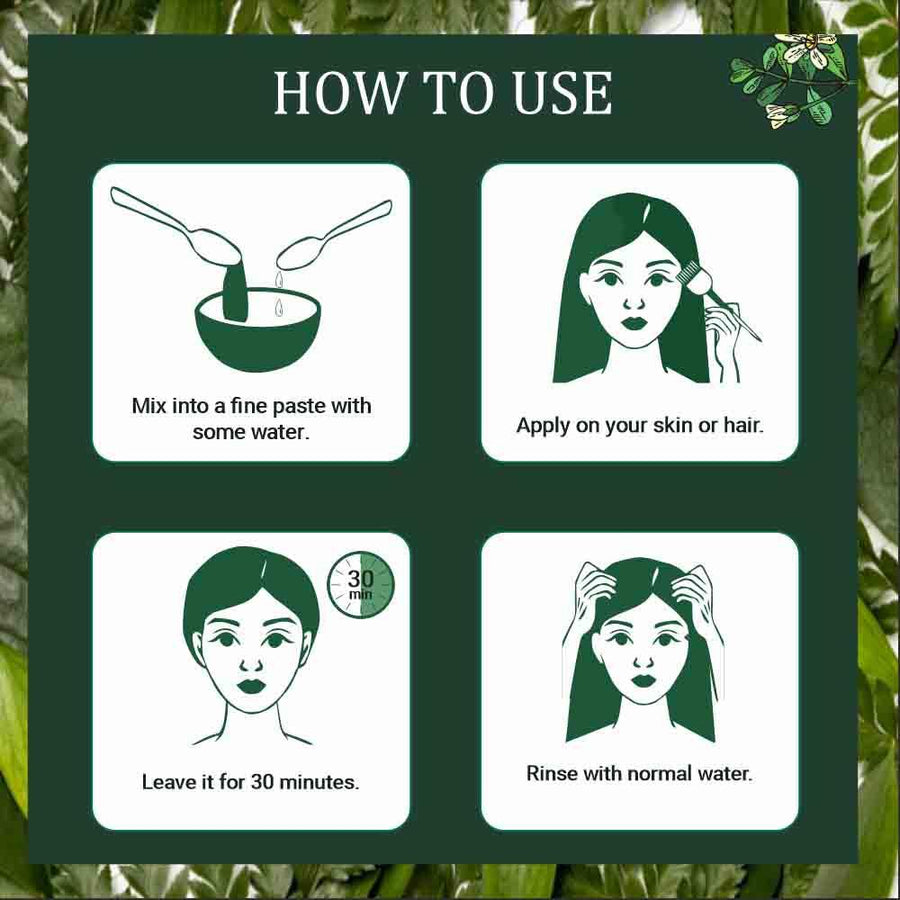 HOW TO USE

Mix into a fine paste with some water.

Apply on your skin or hair.

30 min

Leave it for 30 minutes.

Rinse with normal water.