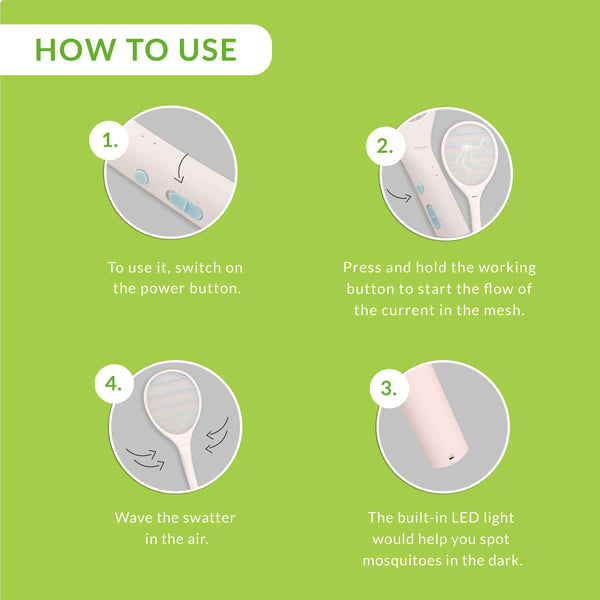 HOW TO USE

1.

To use it, switch on the power button.

2.

Press and hold the working button to start the flow of the current in the mesh.

4.

Wave the swatter in the air.

3.

The built-in LED light would help you spot mosquitoes in the dark.