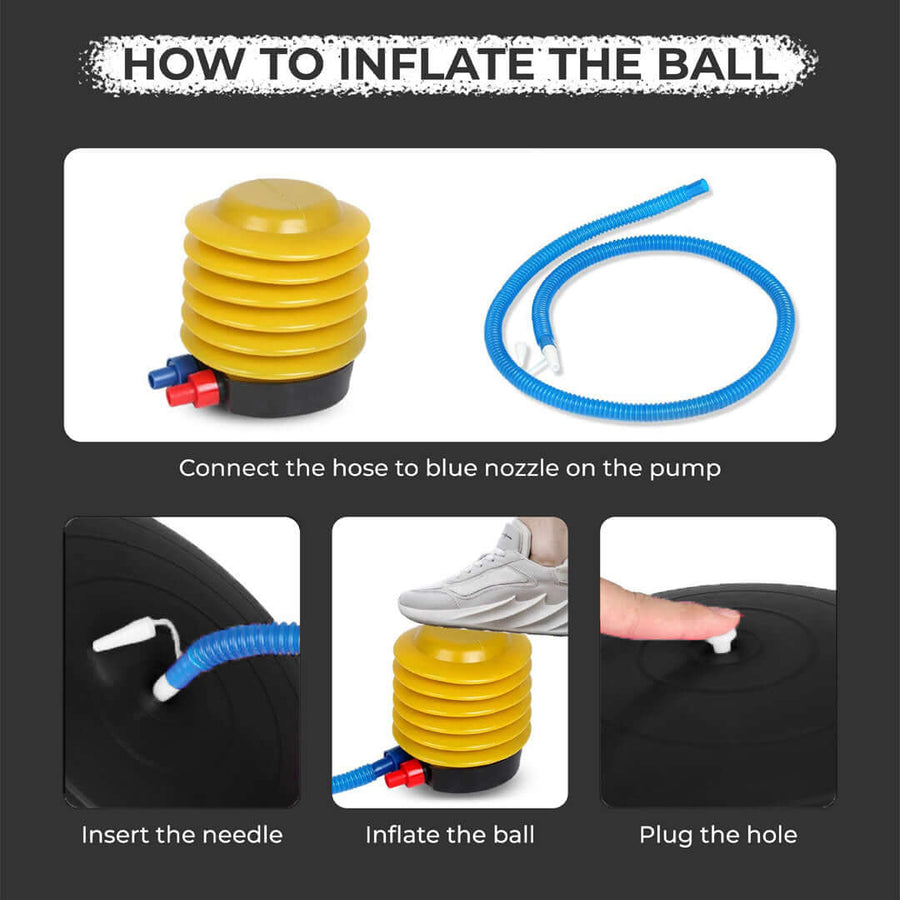 HOW TO INFLATE THE BALL

Connect the hose to blue nozzle on the pump

Insert the needle

Inflate the ball

Plug the hole