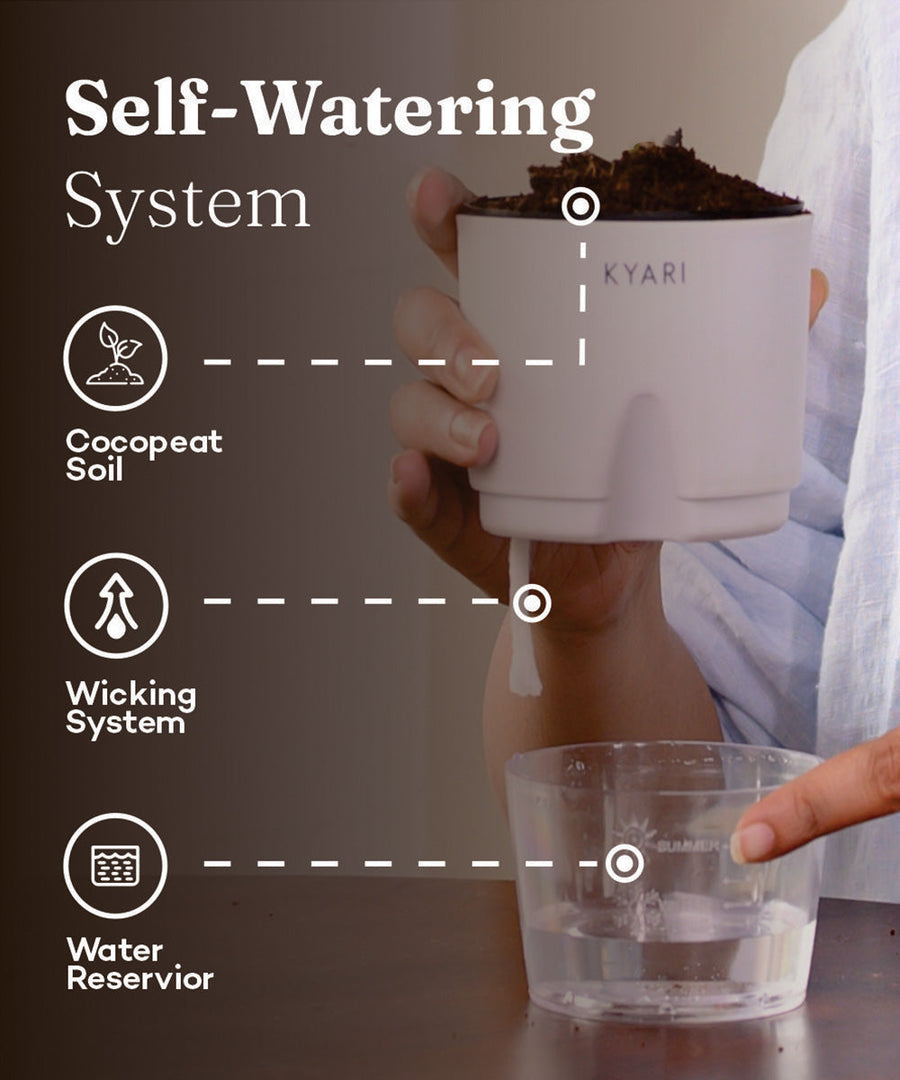 Self-Watering
System

KYARI

Cocopeat
Soil

Wicking
System

SUMMER

Water
Reservior