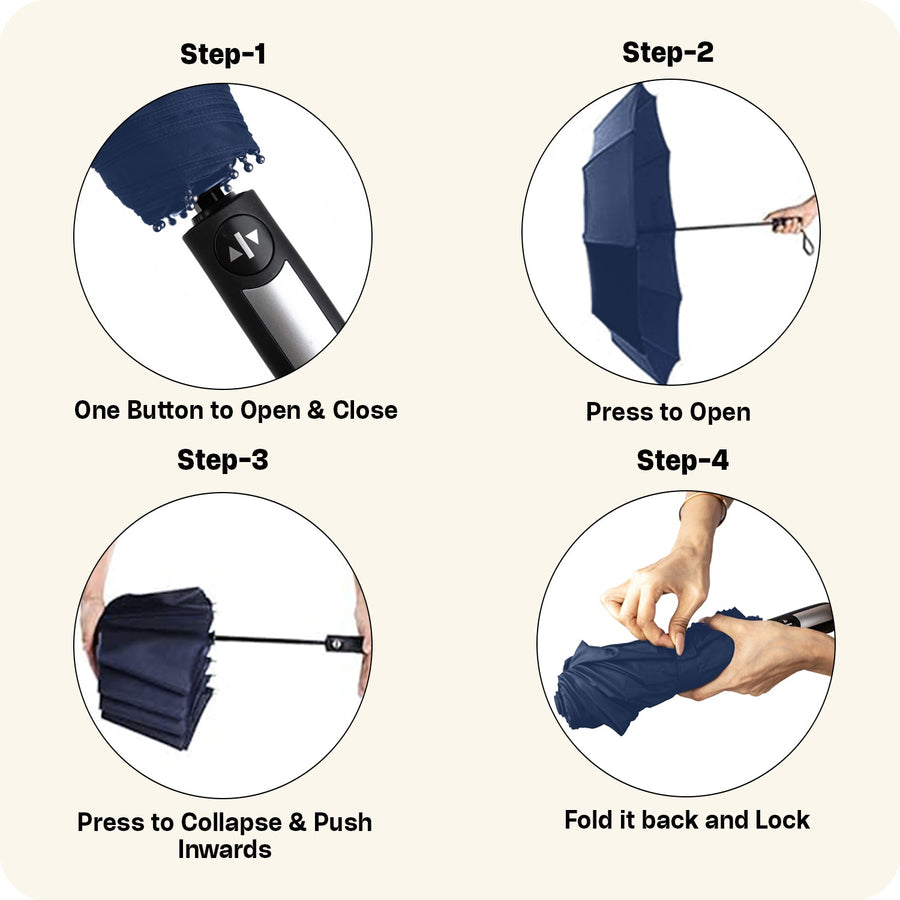 Step-1

One Button to Open & Close

Step-2

Press to Open

Step-3

Press to Collapse & Push Inwards

Step-4

Fold it back and Lock