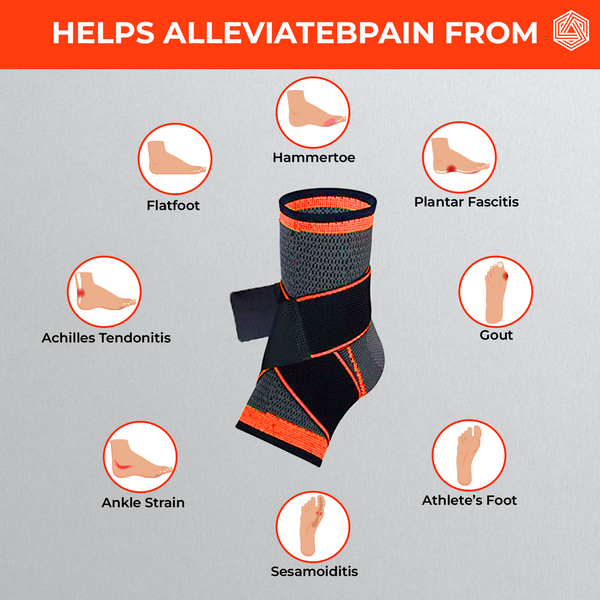 HELPS ALLEVIATEBPAIN FROM

Hammertoe

Flatfoot

Plantar Fascitis

Achilles Tendonitis

Gout

Ankle Strain

Athlete's Foot

Sesamoiditis