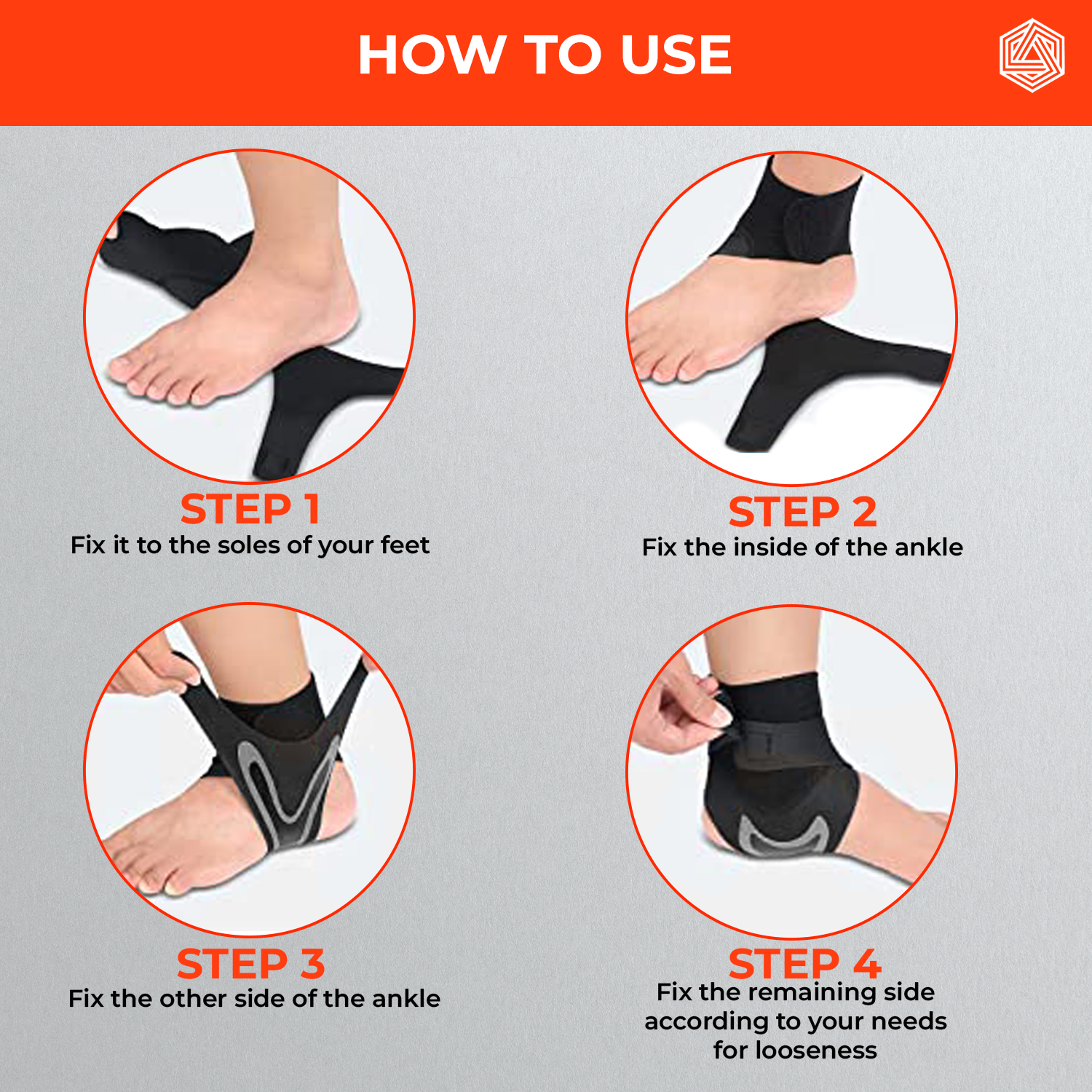 HOW TO USE

STEP 1
Fix it to the soles of your feet

STEP 2
Fix the inside of the ankle

STEP 3
Fix the other side of the ankle

STEP 4
Fix the remaining side according to your needs for looseness