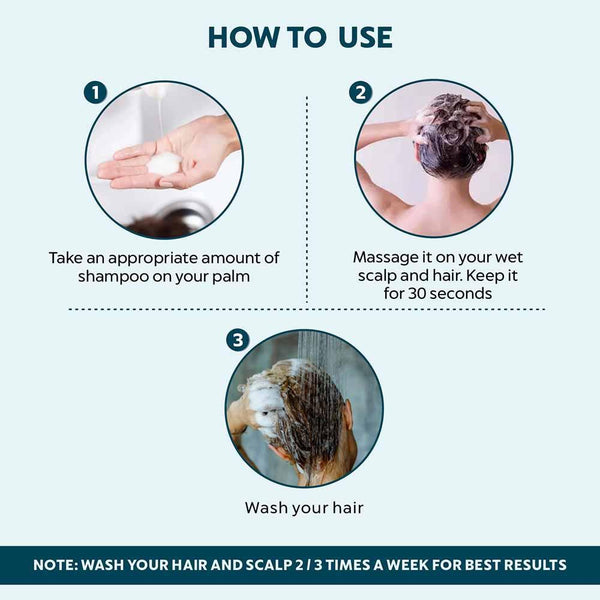 HOW TO USE

1

Take an appropriate amount of shampoo on your palm

2

Massage it on your wet scalp and hair. Keep it for 30 seconds

3

Wash your hair

NOTE: WASH YOUR HAIR AND SCALP 2 / 3 TIMES A WEEK FOR BEST RESULTS