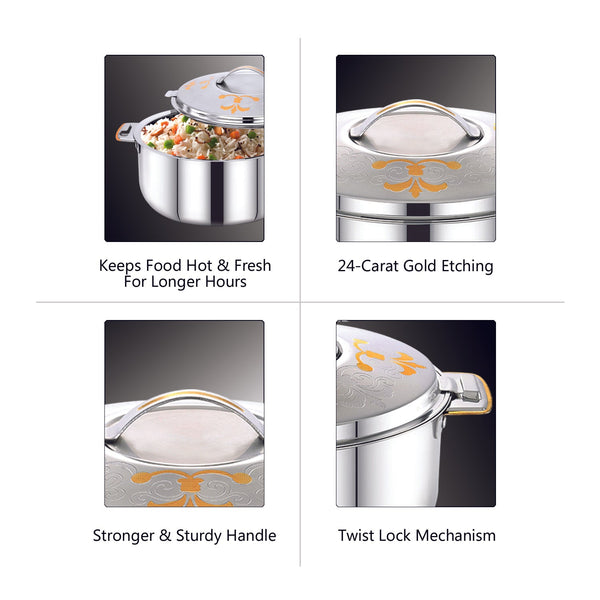 Keeps Food Hot & Fresh For Longer Hours

24-Carat Gold Etching

Stronger & Sturdy Handle

Twist Lock Mechanism