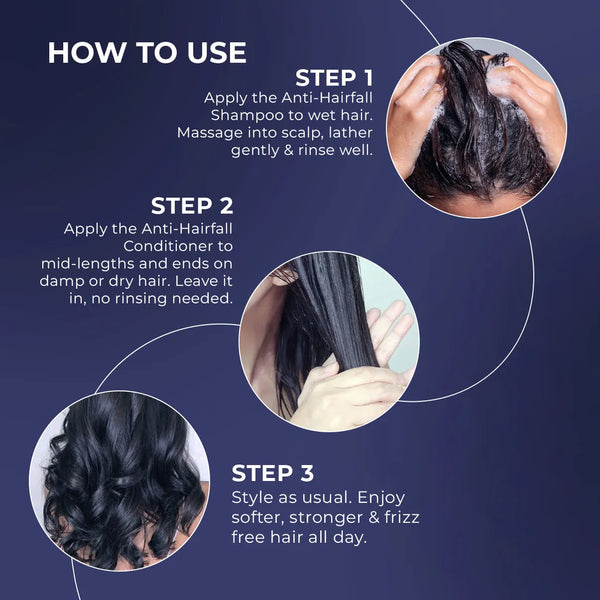 HOW TO USE

STEP 1
Apply the Anti-Hairfall Shampoo to wet hair. Massage into scalp, lather gently & rinse well.

STEP 2
Apply the Anti-Hairfall Conditioner to mid-lengths and ends on damp or dry hair. Leave it in, no rinsing needed.

STEP 3
Style as usual. Enjoy softer, stronger & frizz free hair all day.