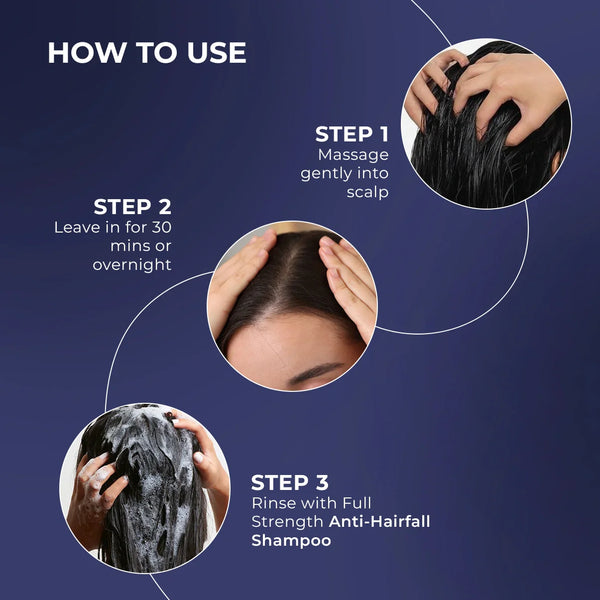 HOW TO USE

STEP 1
Massage gently into scalp

STEP 2
Leave in for 30 mins or overnight

STEP 3
Rinse with Full Strength Anti-Hairfall Shampoo