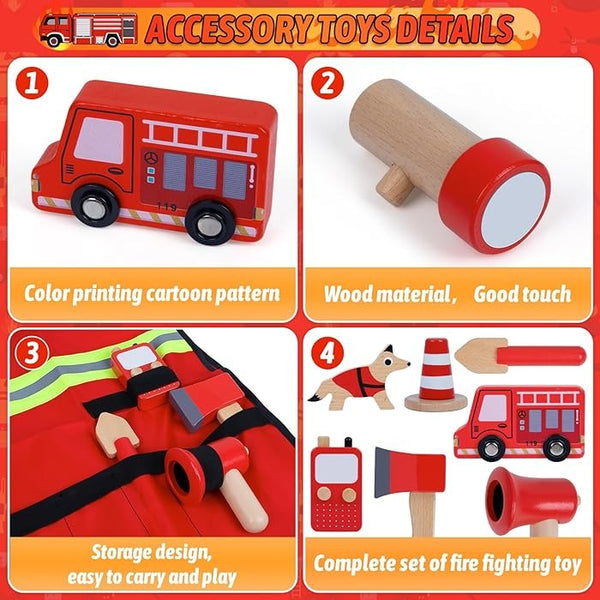 ACCESSORY TOYS DETAILS

1

119

Color printing cartoon pattern

2

Wood material， Good touch

3

Storage design, easy to carry and play

4

119

Complete set of fire fighting toy