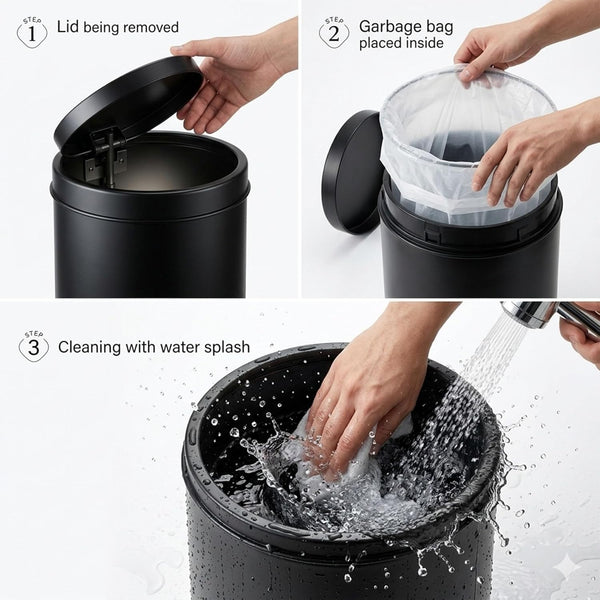 STEP 1 Lid being removed

STEP 2 Garbage bag placed inside

STEP 3 Cleaning with water splash