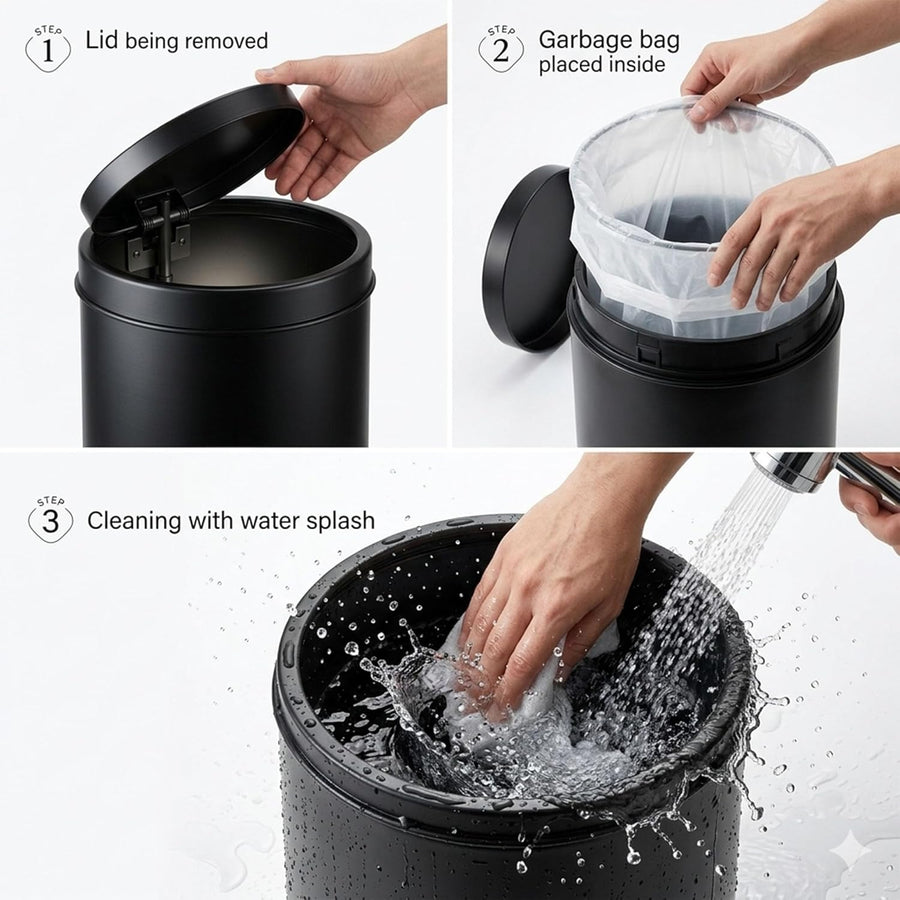 STEP 1 Lid being removed

STEP 2 Garbage bag placed inside

STEP 3 Cleaning with water splash