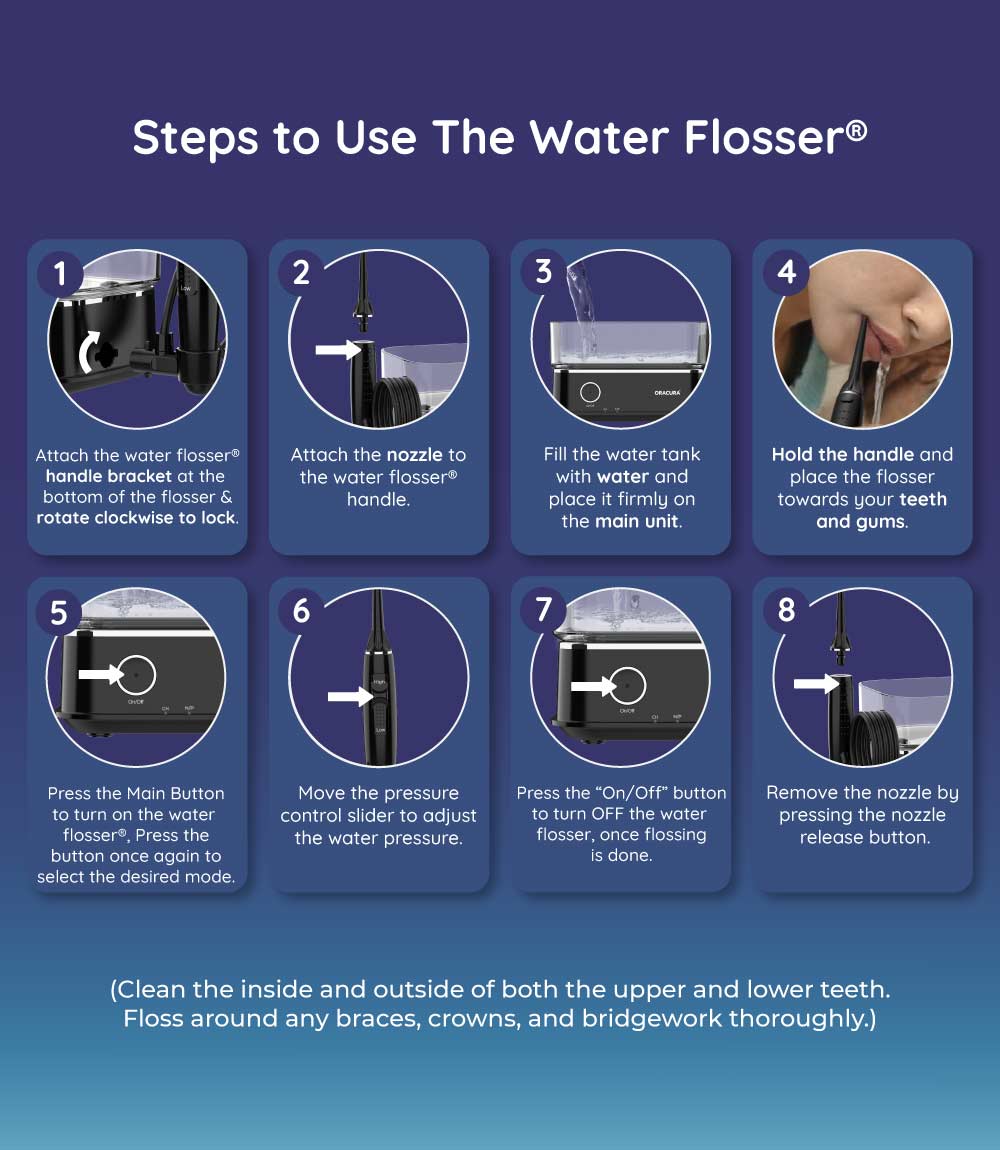 Steps to Use The Water Flosser®

1

Low

Attach the water flosser® handle bracket at the bottom of the flosser & rotate clockwise to lock.

2

Attach the nozzle to the water flosser® handle.

3

ORACURA

Fill the water tank with water and place it firmly on the main unit.

4

Hold the handle and place the flosser towards your teeth and gums.

5

On/Off

Press the Main Button to turn on the water flosser®, Press the button once again to select the desired mode.

6

High

Low

Move the pressure control slider to adjust the water pressure.

7

On/Off

Press the "On/Off" button to turn OFF the water flosser, once flossing is done.

8

Remove the nozzle by pressing the nozzle release button.

(Clean the inside and outside of both the upper and lower teeth. Floss around any braces, crowns, and bridgework thoroughly.)