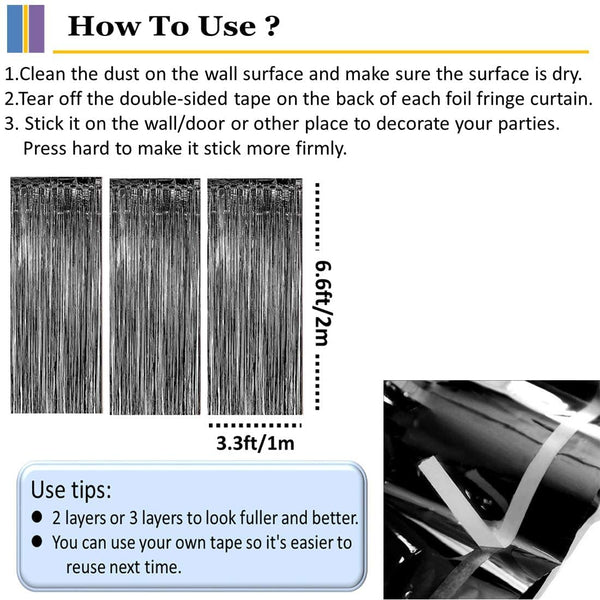 How To Use ?

1.Clean the dust on the wall surface and make sure the surface is dry.
2.Tear off the double-sided tape on the back of each foil fringe curtain.
3. Stick it on the wall/door or other place to decorate your parties. Press hard to make it stick more firmly.

6.6ft/2m

3.3ft/1m

Use tips:
● 2 layers or 3 layers to look fuller and better.
● You can use your own tape so it's easier to reuse next time.