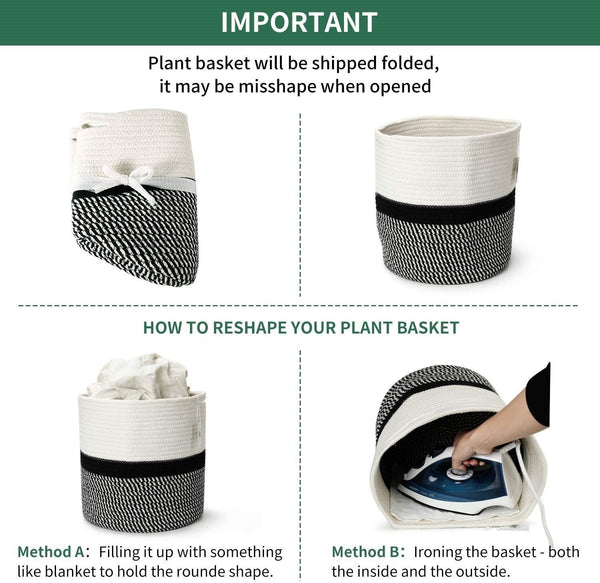 IMPORTANT

Plant basket will be shipped folded, it may be misshape when opened

HOW TO RESHAPE YOUR PLANT BASKET

Method A: Filling it up with something like blanket to hold the rounde shape.

Method B: Ironing the basket - both the inside and the outside.