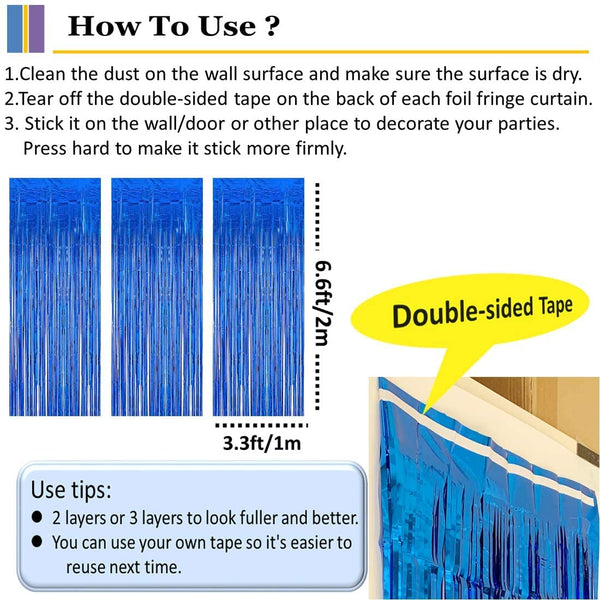 How To Use ?

1.Clean the dust on the wall surface and make sure the surface is dry.
2.Tear off the double-sided tape on the back of each foil fringe curtain.
3. Stick it on the wall/door or other place to decorate your parties. Press hard to make it stick more firmly.

6.6ft/2m

3.3ft/1m

Double-sided Tape

Use tips:
● 2 layers or 3 layers to look fuller and better.
● You can use your own tape so it's easier to reuse next time.