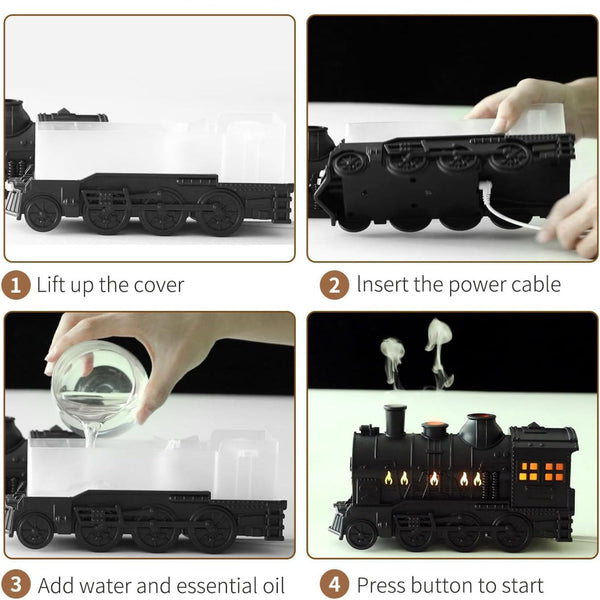 1 Lift up the cover

2 Insert the power cable

3 Add water and essential oil

4 Press button to start