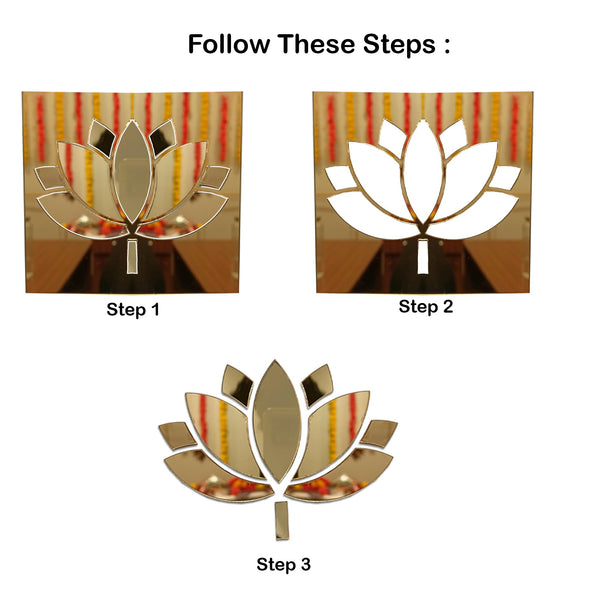 Follow These Steps :

Step 1

Step 2

Step 3