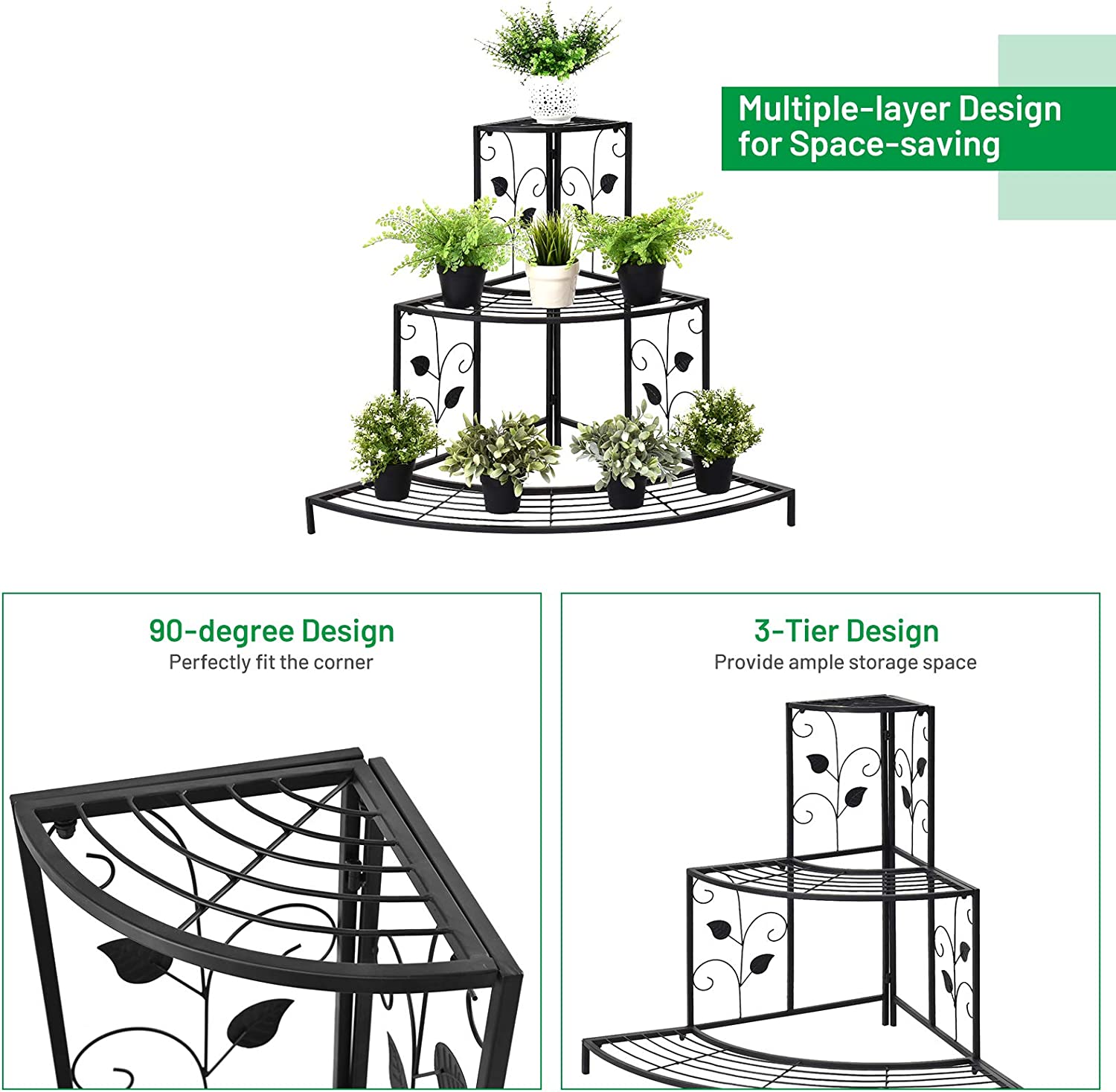 Multiple-layer Design for Space-saving

90-degree Design
Perfectly fit the corner

3-Tier Design
Provide ample storage space