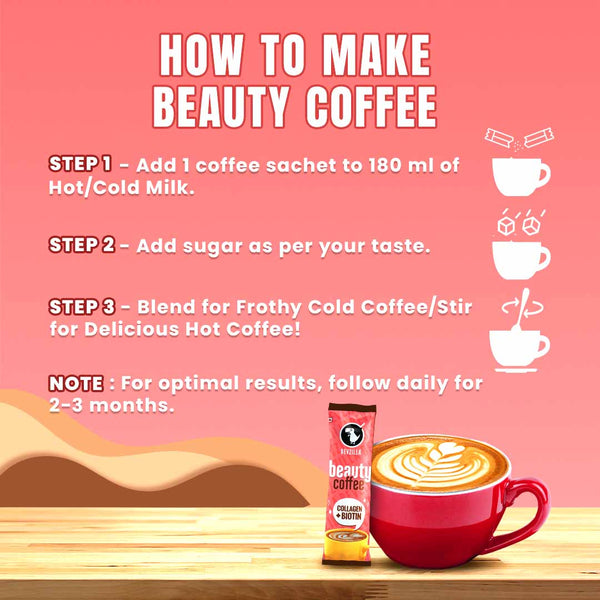 HOW TO MAKE BEAUTY COFFEE

STEP 1 - Add 1 coffee sachet to 180 ml of Hot/Cold Milk.

STEP 2 - Add sugar as per your taste.

STEP 3 - Blend for Frothy Cold Coffee/Stir for Delicious Hot Coffee!

NOTE : For optimal results, follow daily for 2-3 months.

BEVZILLA

beauty coffee

COLLAGEN + BIOTIN