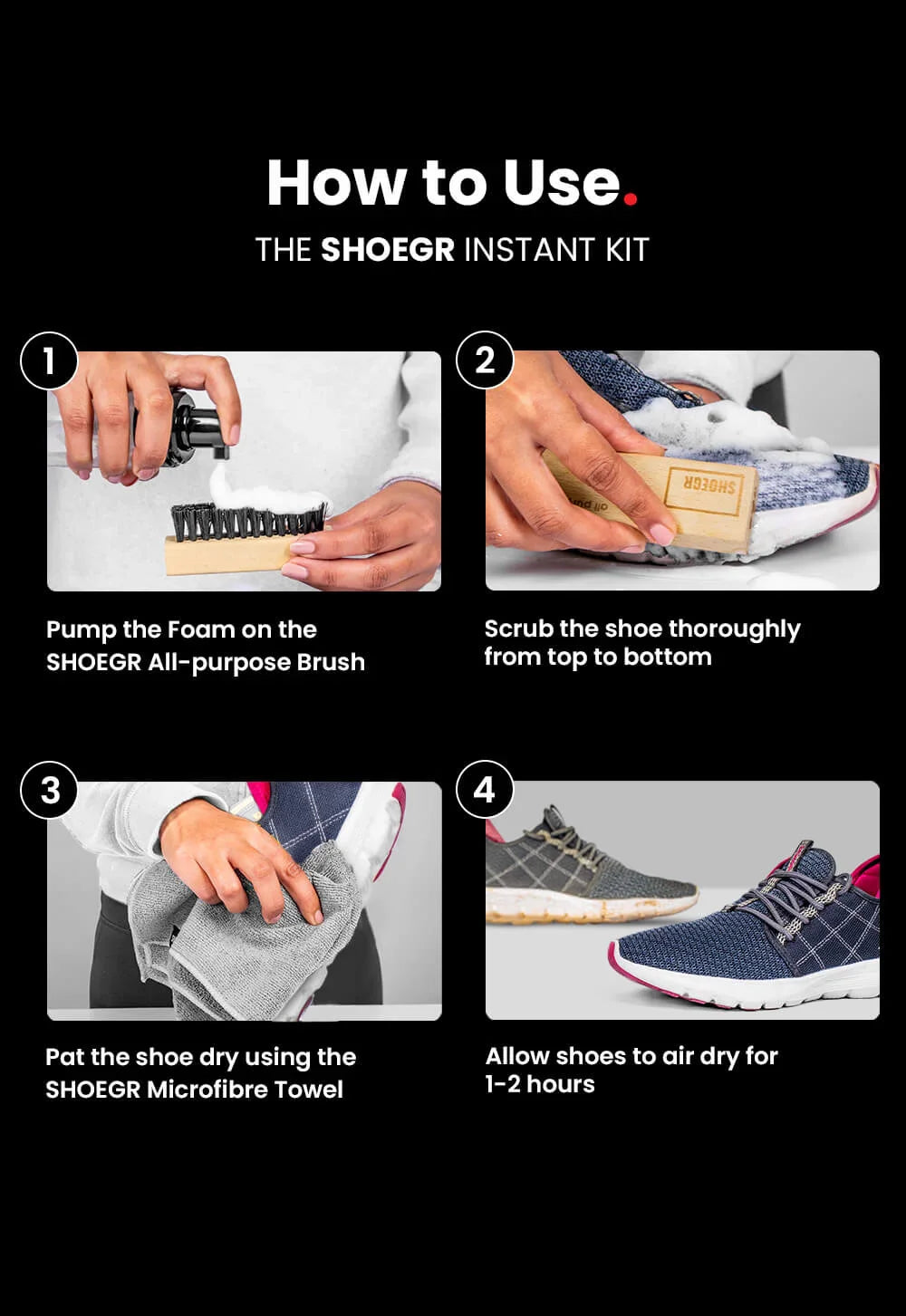 How to Use.
THE SHOEGR INSTANT KIT

1

Pump the Foam on the SHOEGR All-purpose Brush

2

SHOEGR

Scrub the shoe thoroughly from top to bottom

3

Pat the shoe dry using the SHOEGR Microfibre Towel

4

Allow shoes to air dry for 1-2 hours