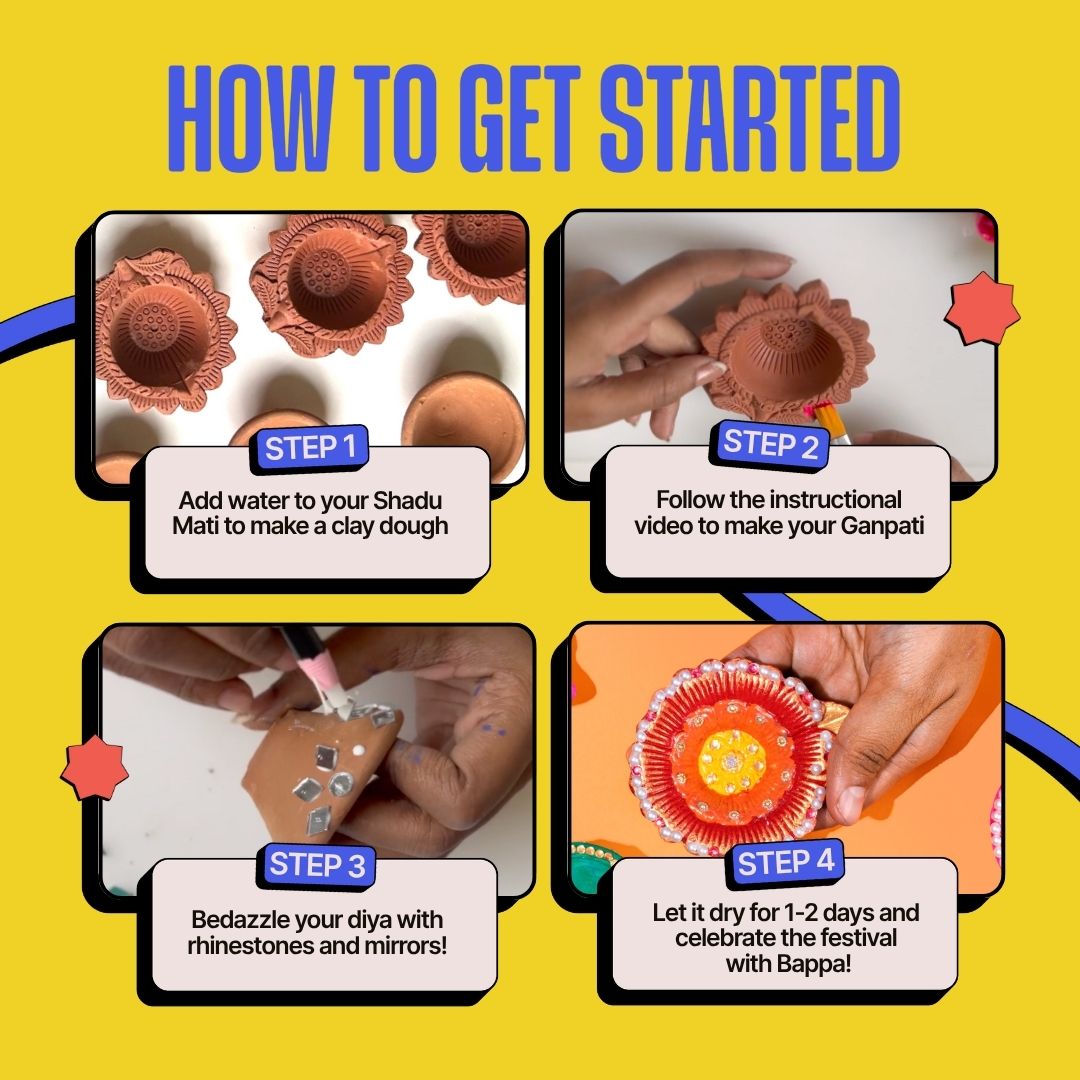 HOW TO GET STARTED

STEP 1
Add water to your Shadu Mati to make a clay dough

STEP 2
Follow the instructional video to make your Ganpati

STEP 3
Bedazzle your diya with rhinestones and mirrors!

STEP 4
Let it dry for 1-2 days and celebrate the festival with Bappa!