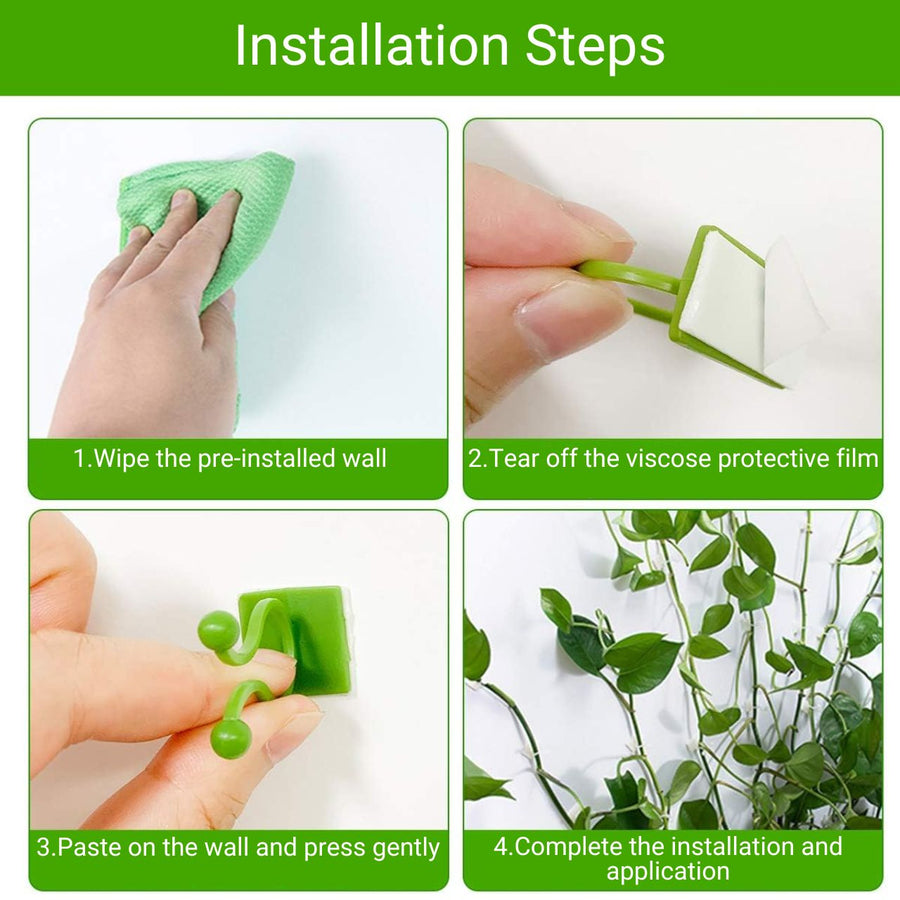 Installation Steps

1.Wipe the pre-installed wall

2.Tear off the viscose protective film

3.Paste on the wall and press gently

4.Complete the installation and application