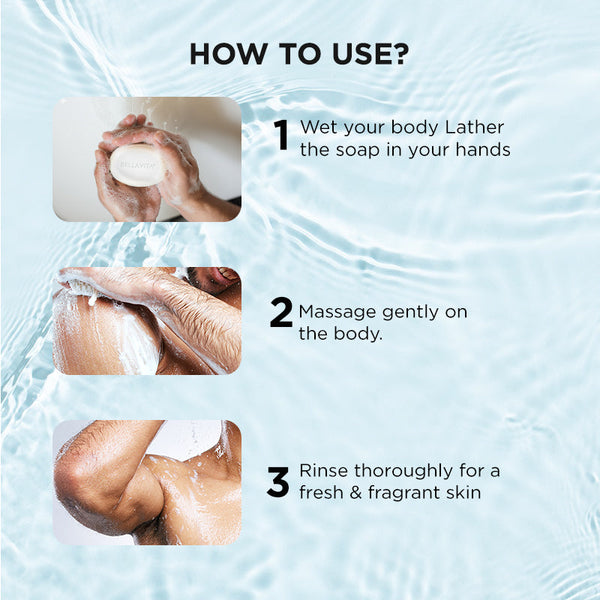 HOW TO USE?

BELLAVITA

1 Wet your body Lather the soap in your hands

2 Massage gently on the body.

3 Rinse thoroughly for a fresh & fragrant skin