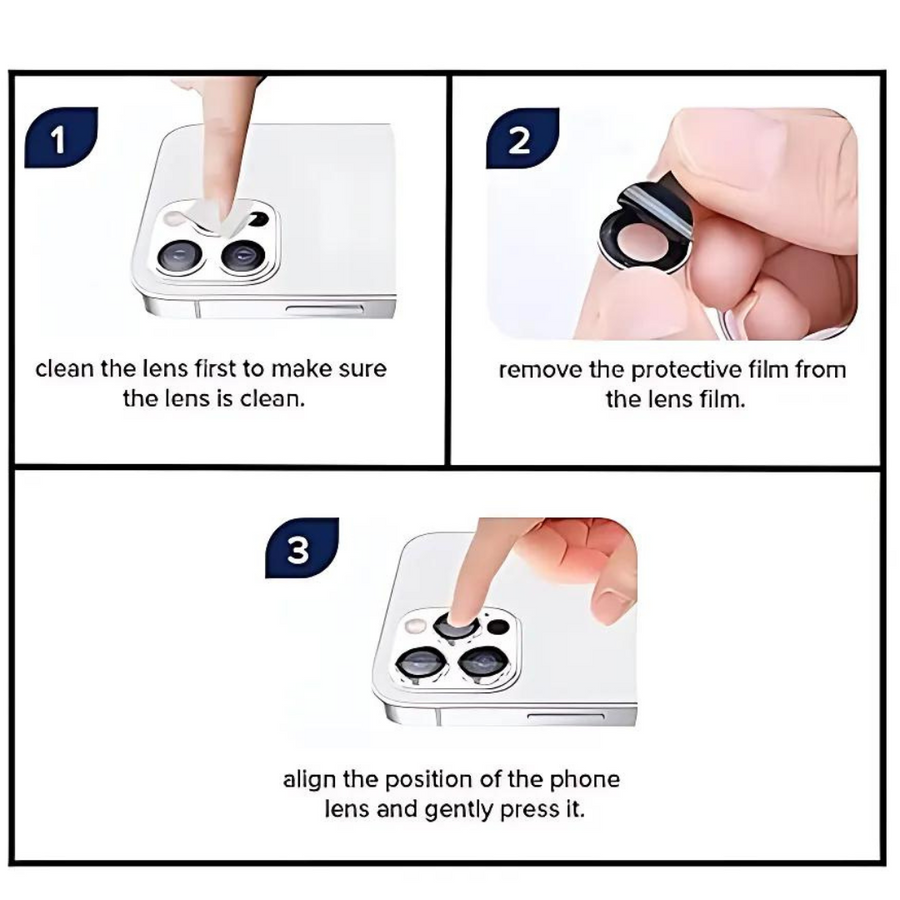 1

clean the lens first to make sure the lens is clean.

2

remove the protective film from the lens film.

3

align the position of the phone lens and gently press it.