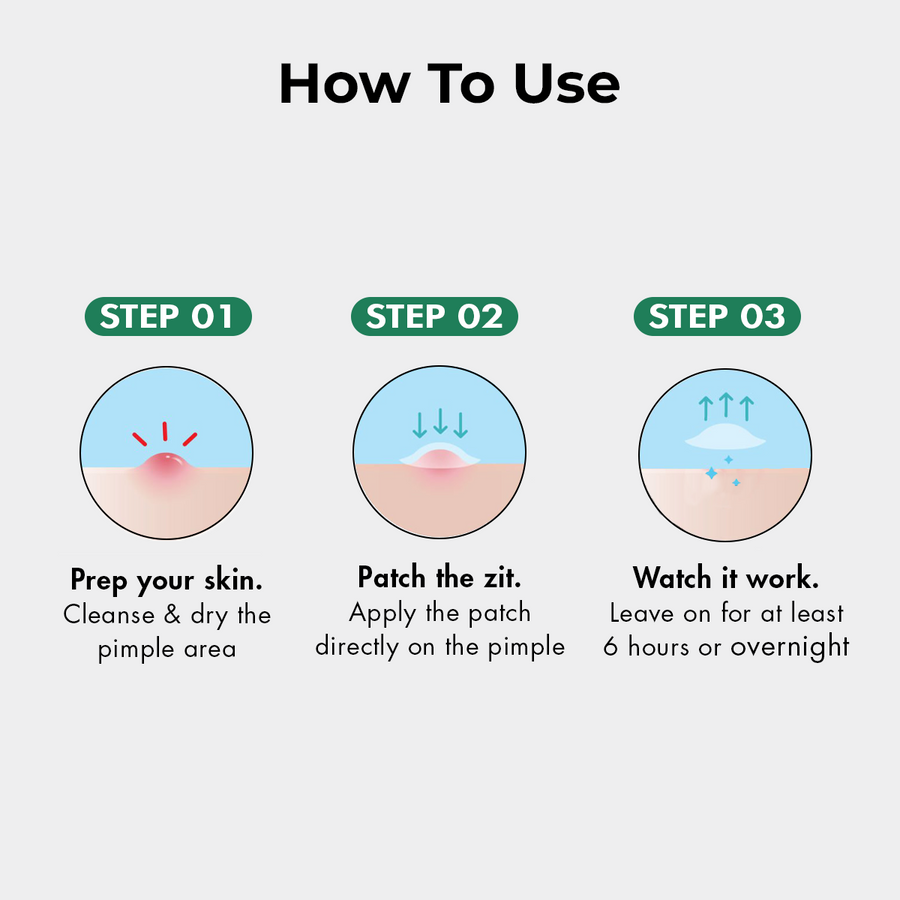 How To Use

STEP 01

Prep your skin.
Cleanse & dry the pimple area

STEP 02

Patch the zit.
Apply the patch directly on the pimple

STEP 03

Watch it work.
Leave on for at least 6 hours or overnight