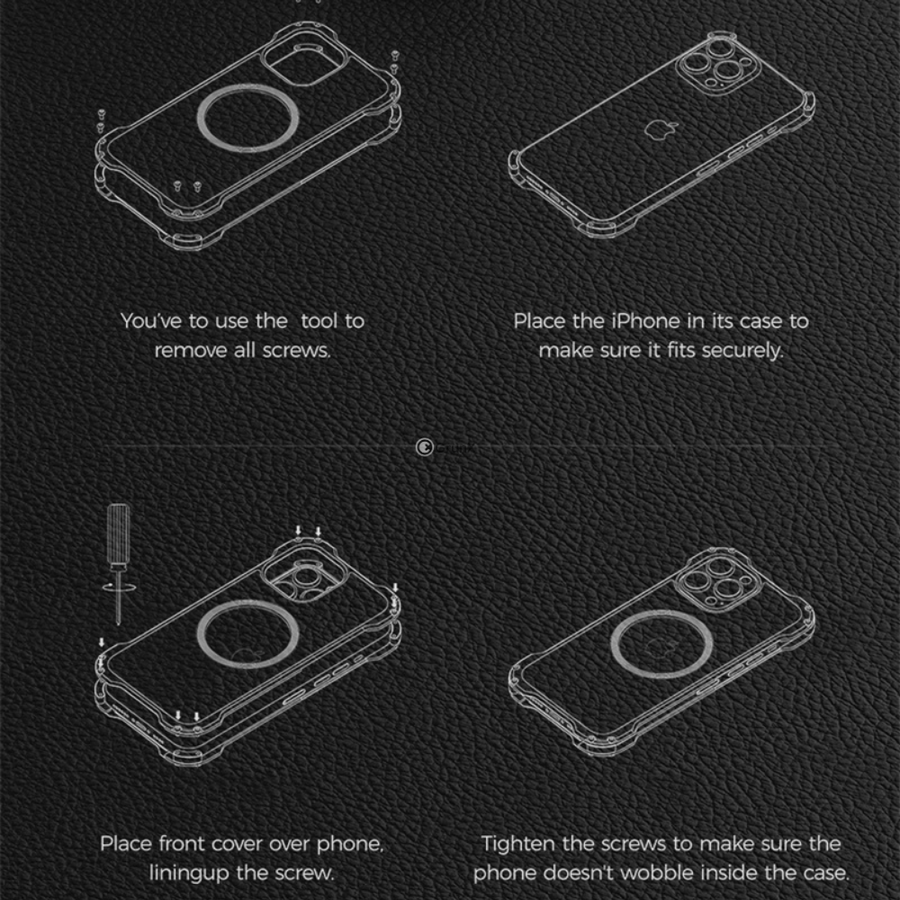 You've to use the  tool to remove all screws.

Place the iPhone in its case to make sure it fits securely.

Place front cover over phone, liningup the screw.

Tighten the screws to make sure the phone doesn't wobble inside the case.