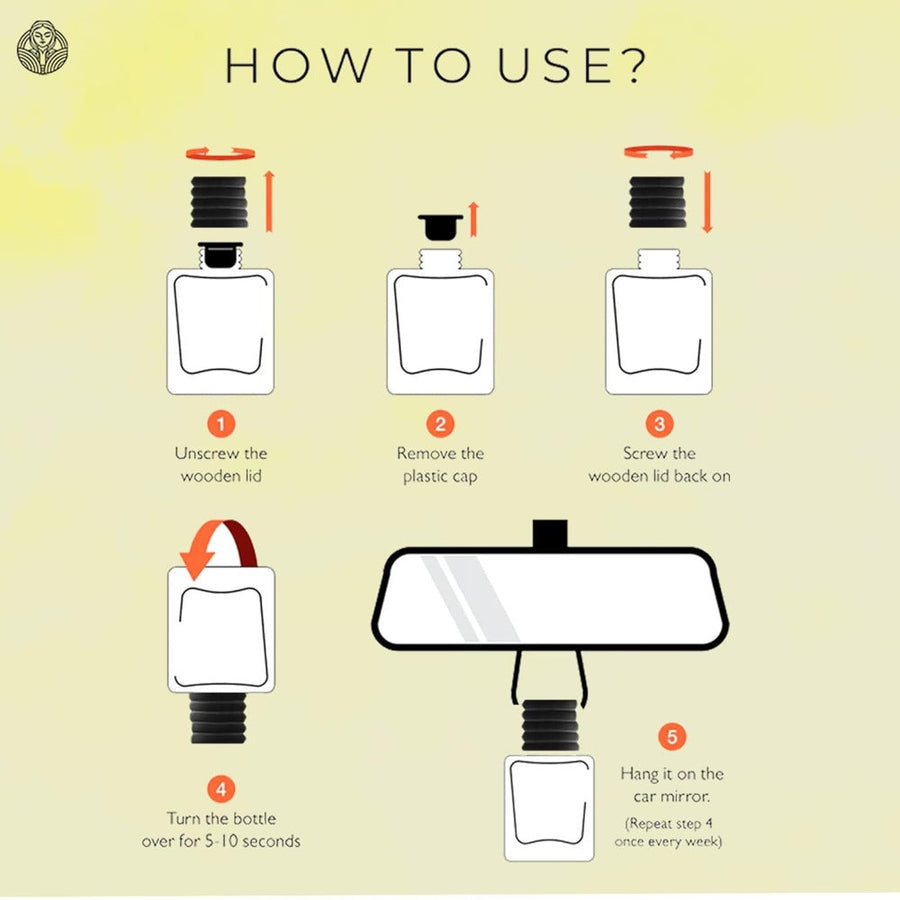 HOW TO USE?

1
Unscrew the wooden lid

2
Remove the plastic cap

3
Screw the wooden lid back on

4
Turn the bottle over for 5-10 seconds

5
Hang it on the car mirror.
(Repeat step 4 once every week)